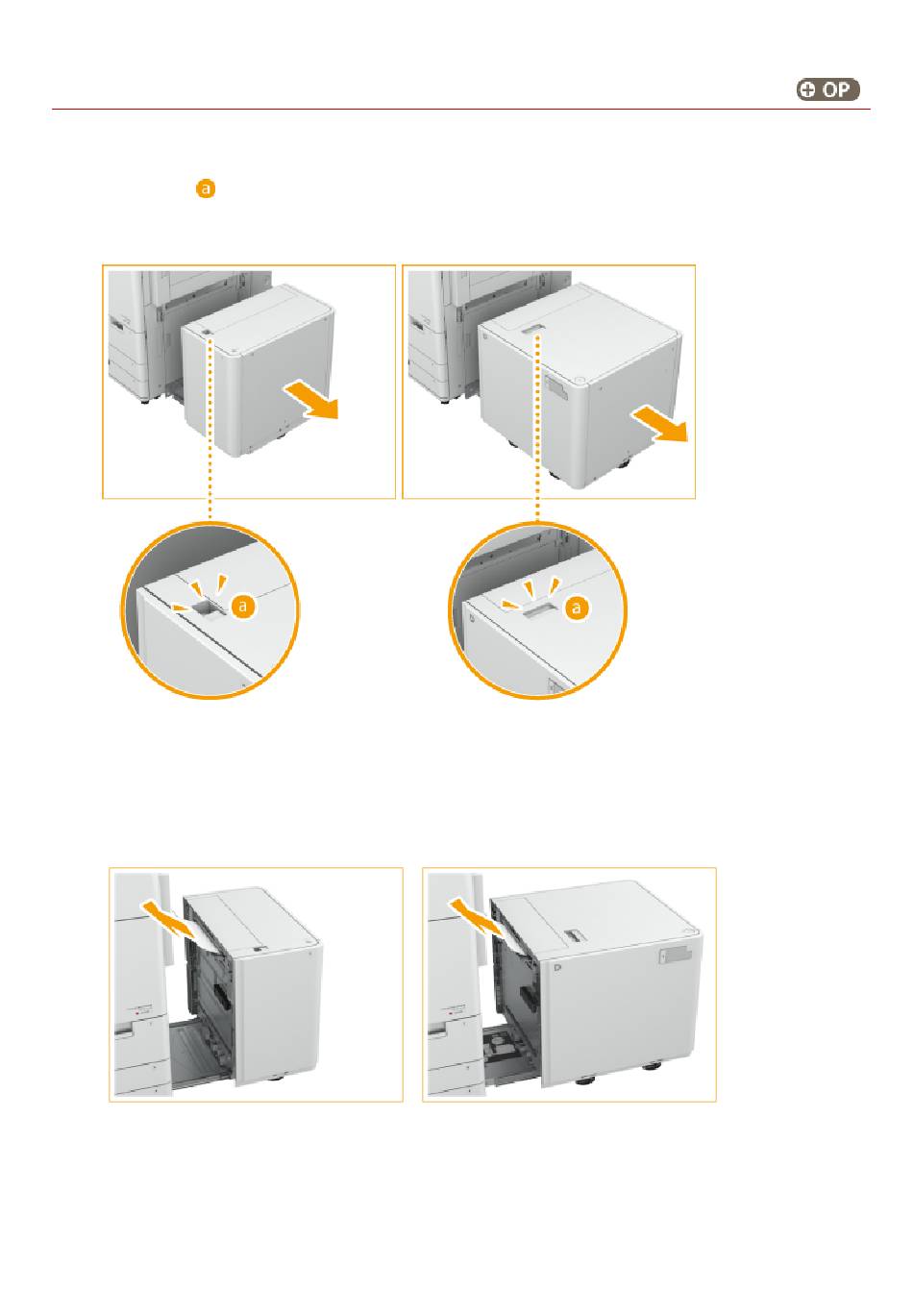 OP

a

a

a