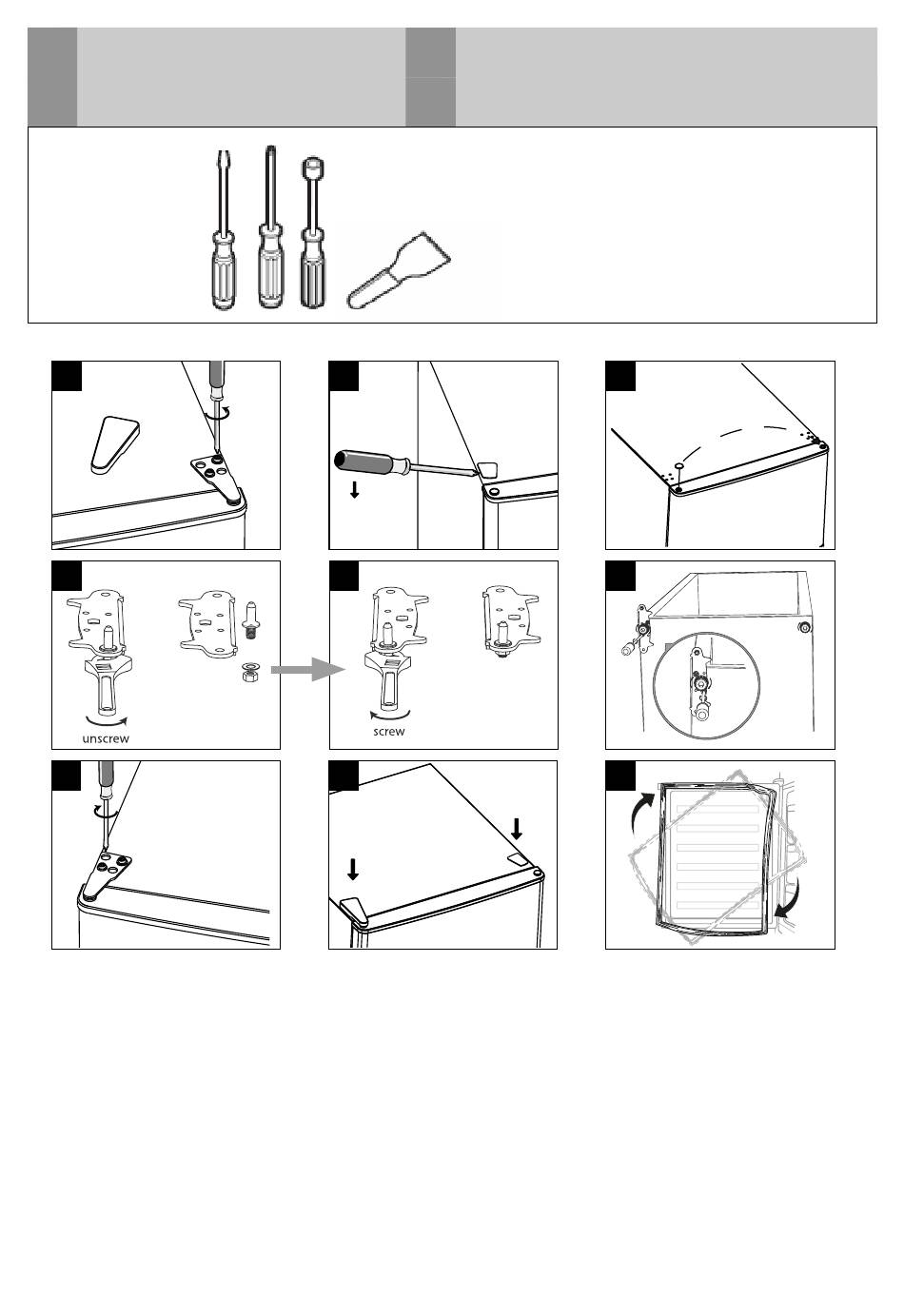 unscrew

screw