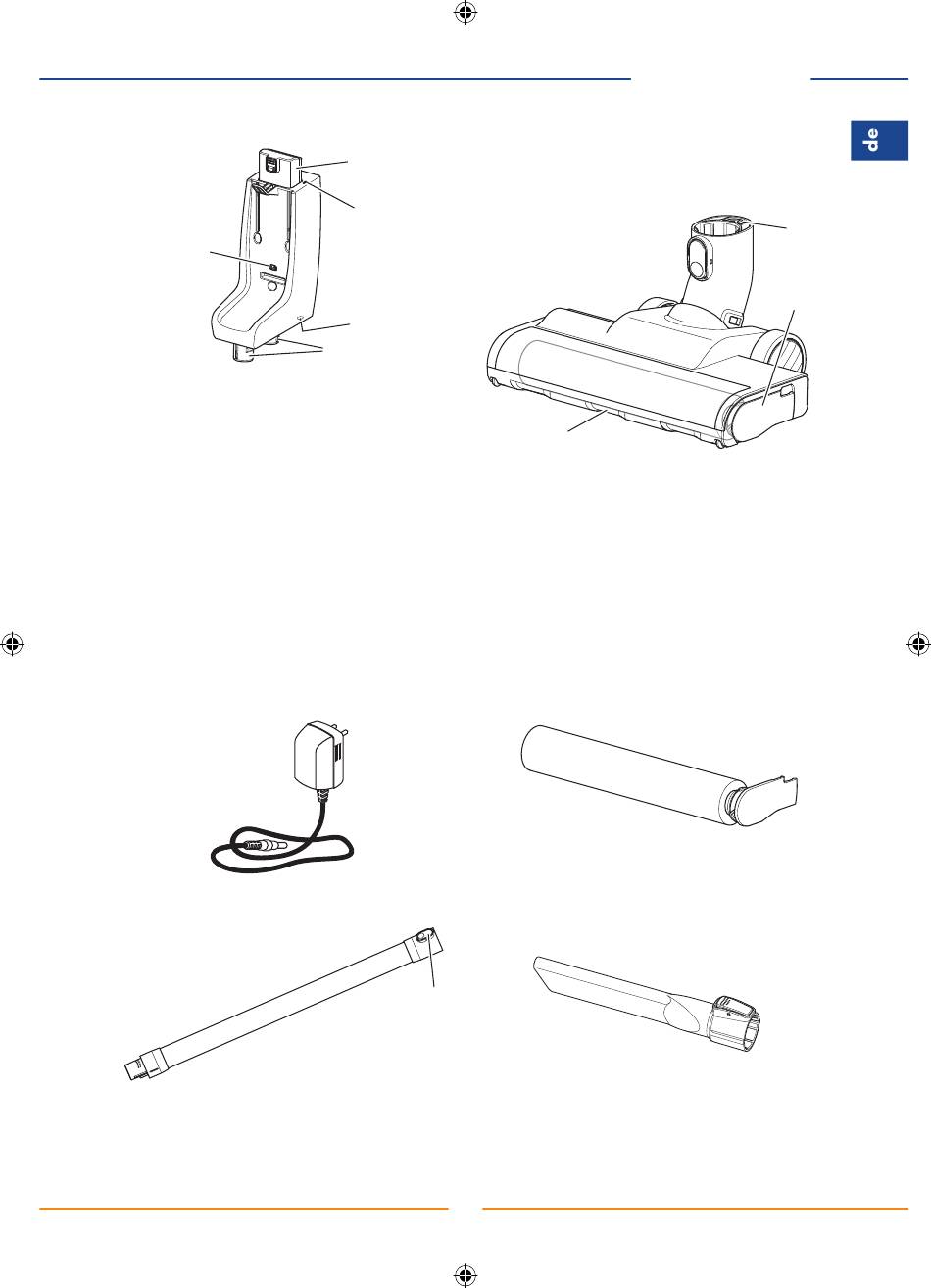 de