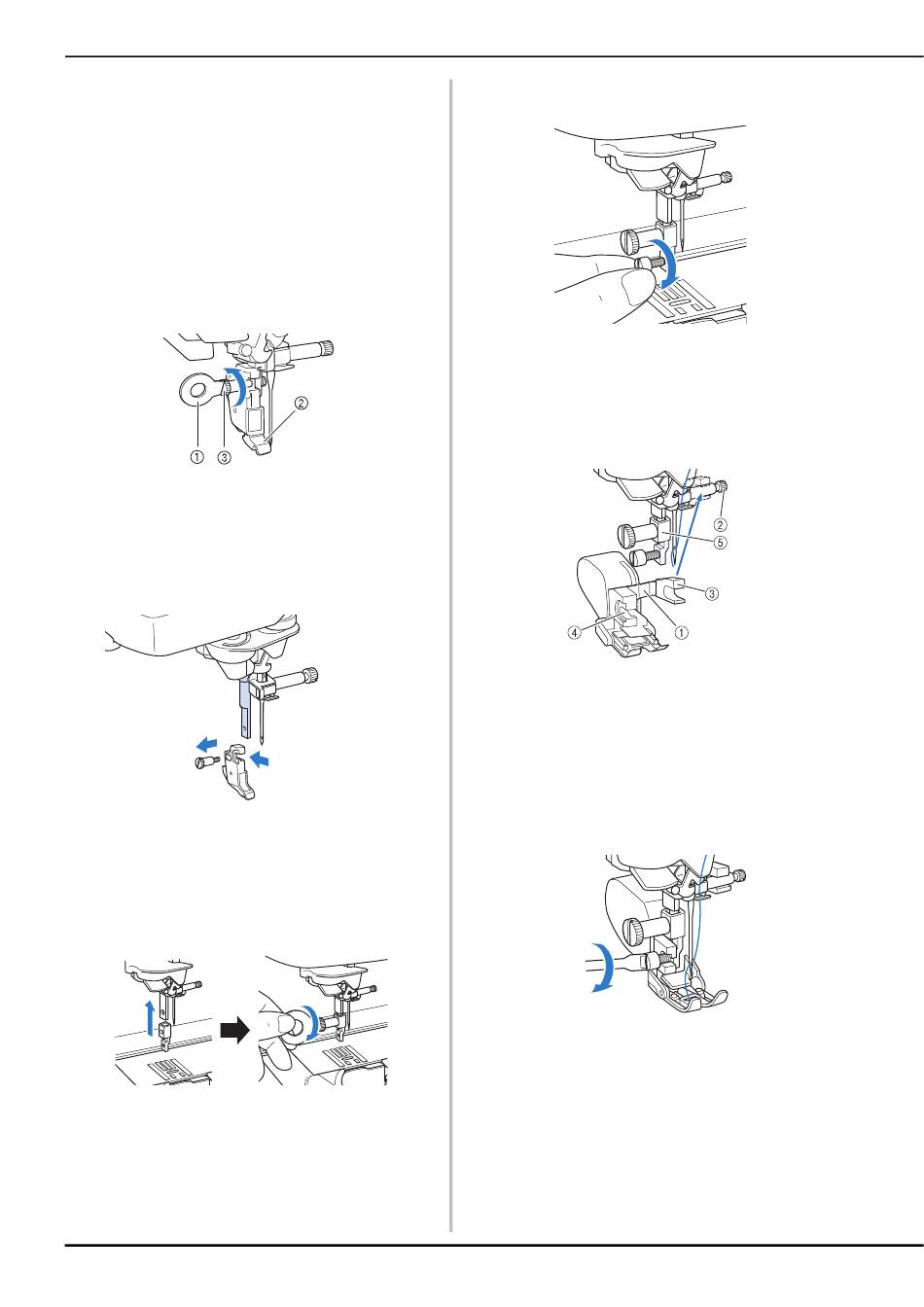 ① ③ ②

② ⑤ ③ ④ ①