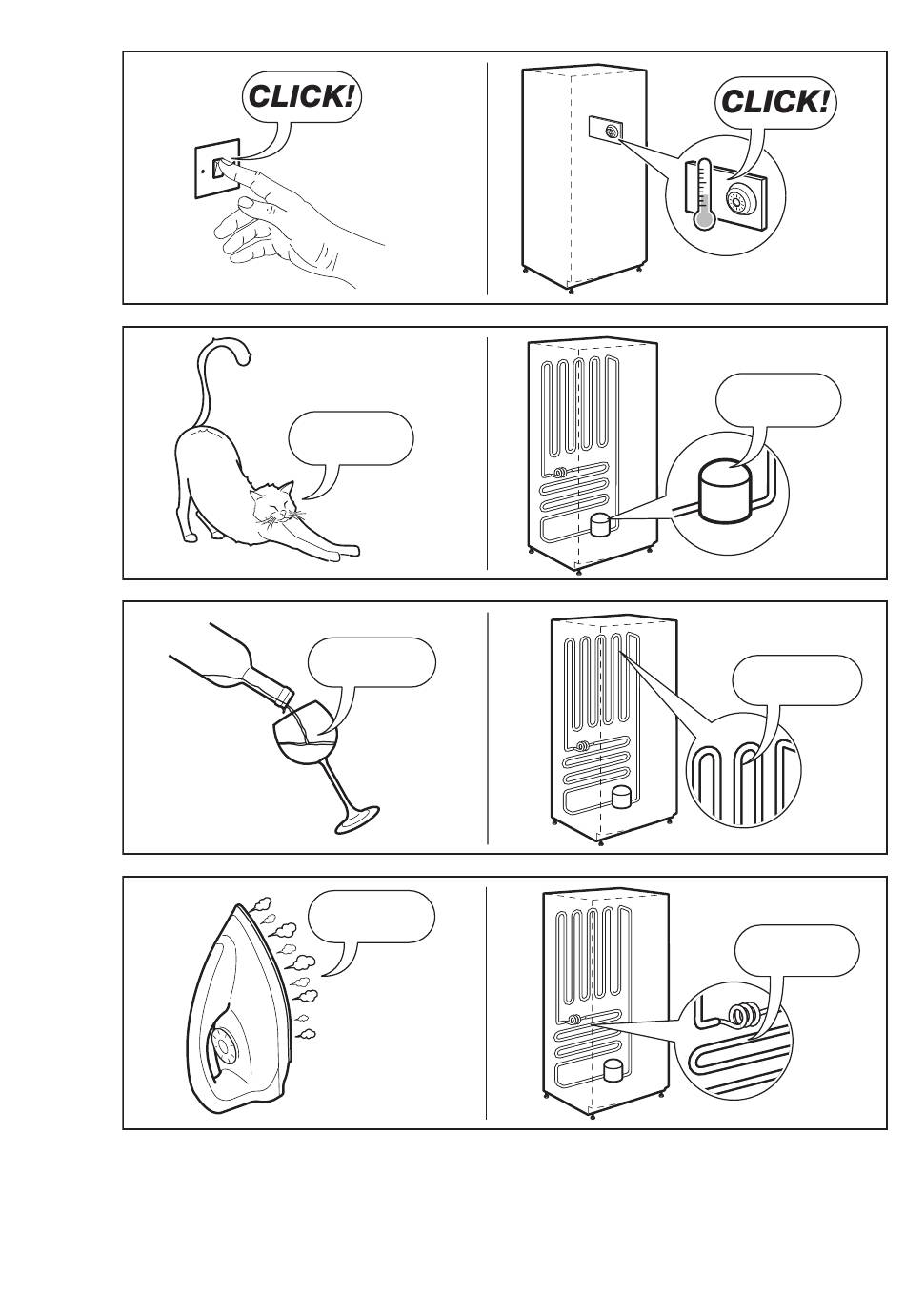 CLICK!

CLICK!