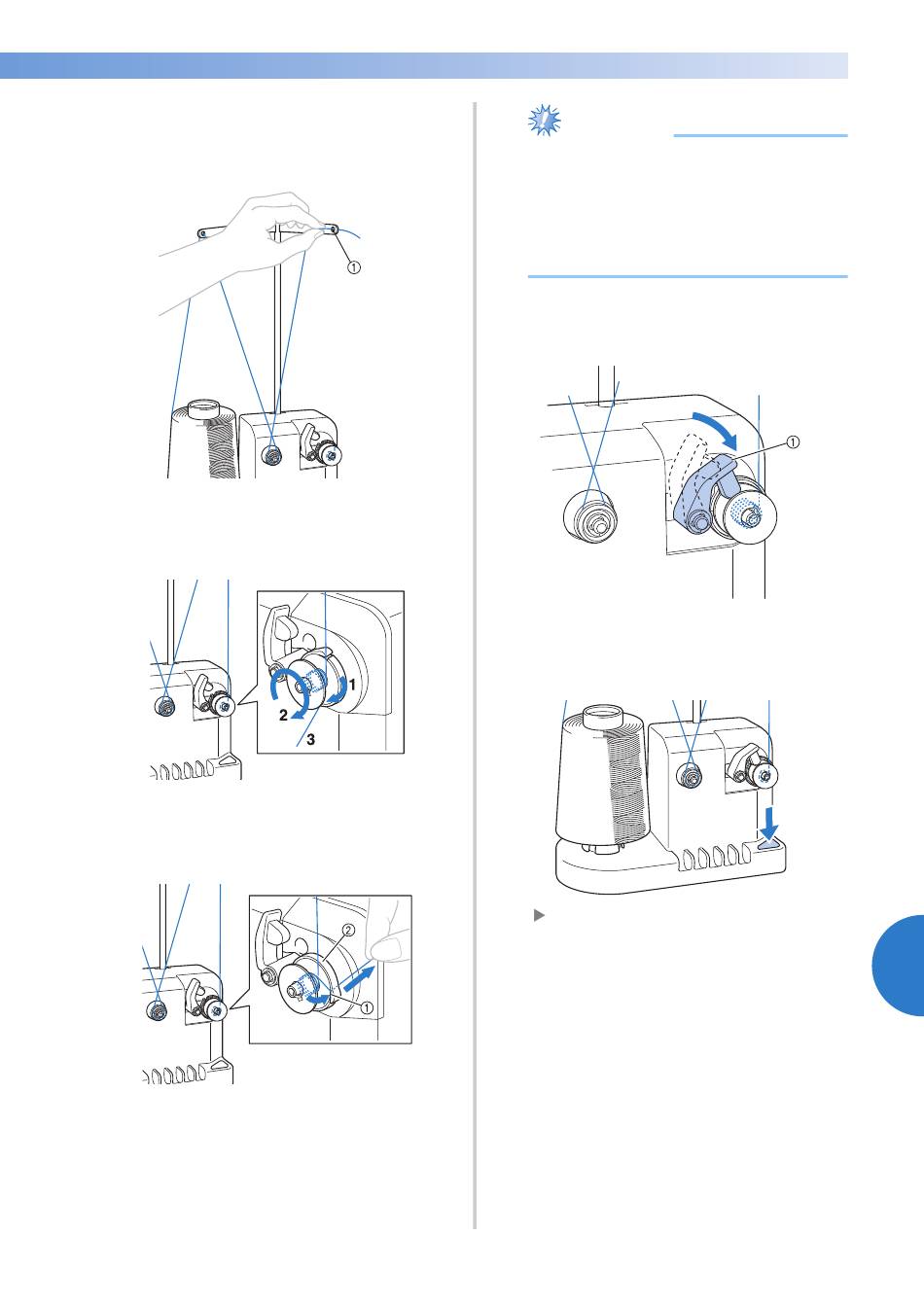 ①

1
2
3

②
①

①