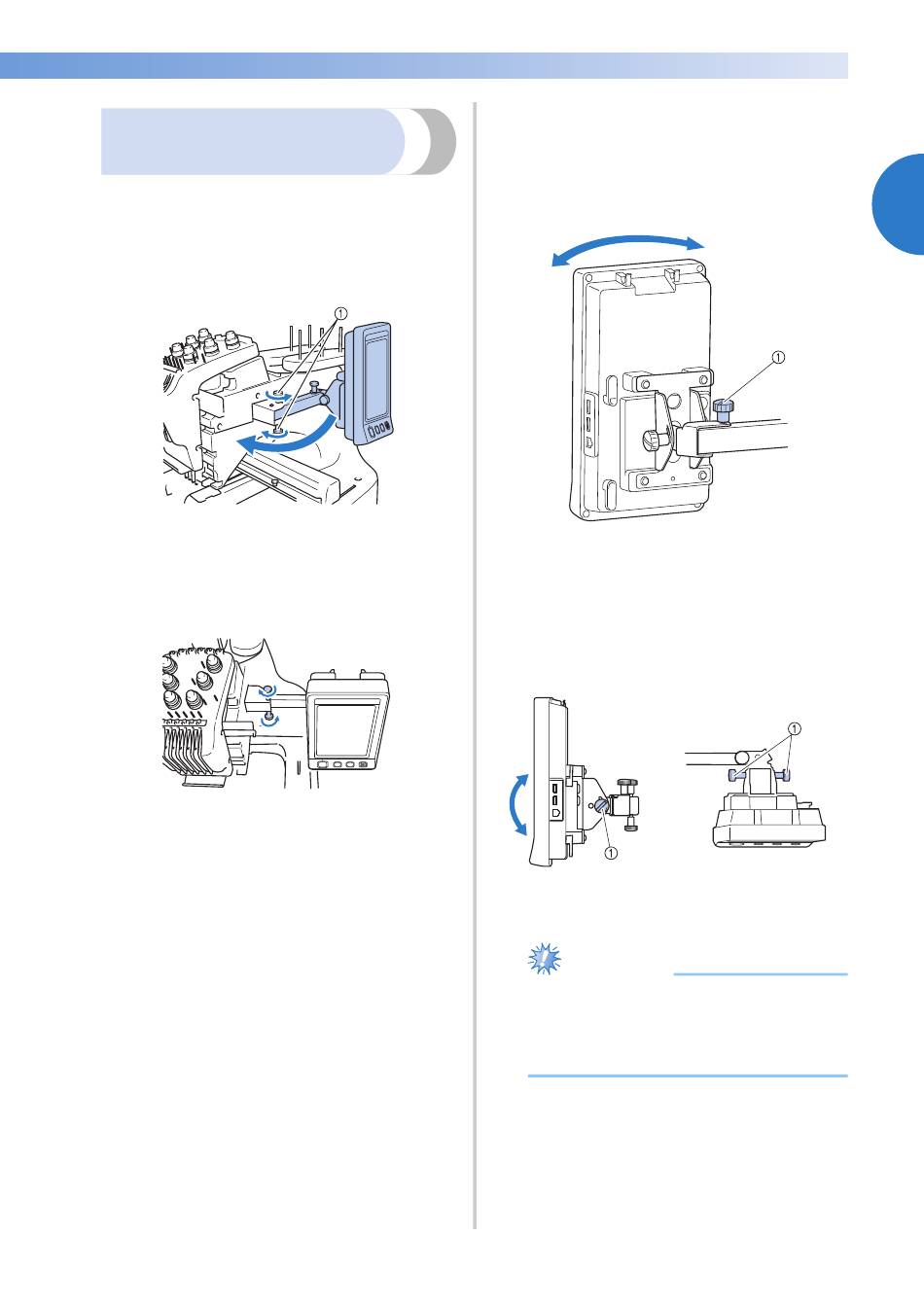 ①

①

①

①