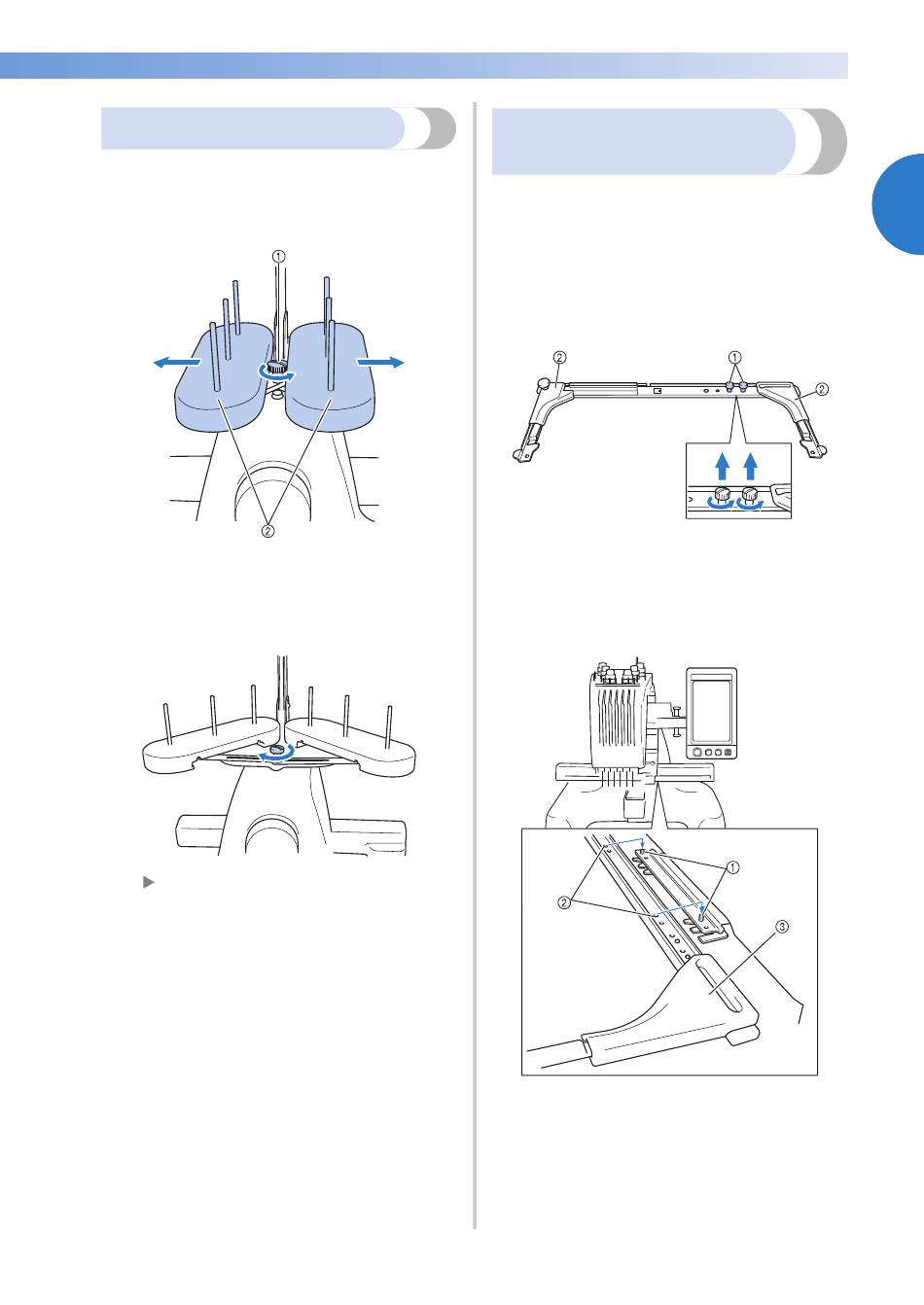 ①

②

②

①

②

①

②

③