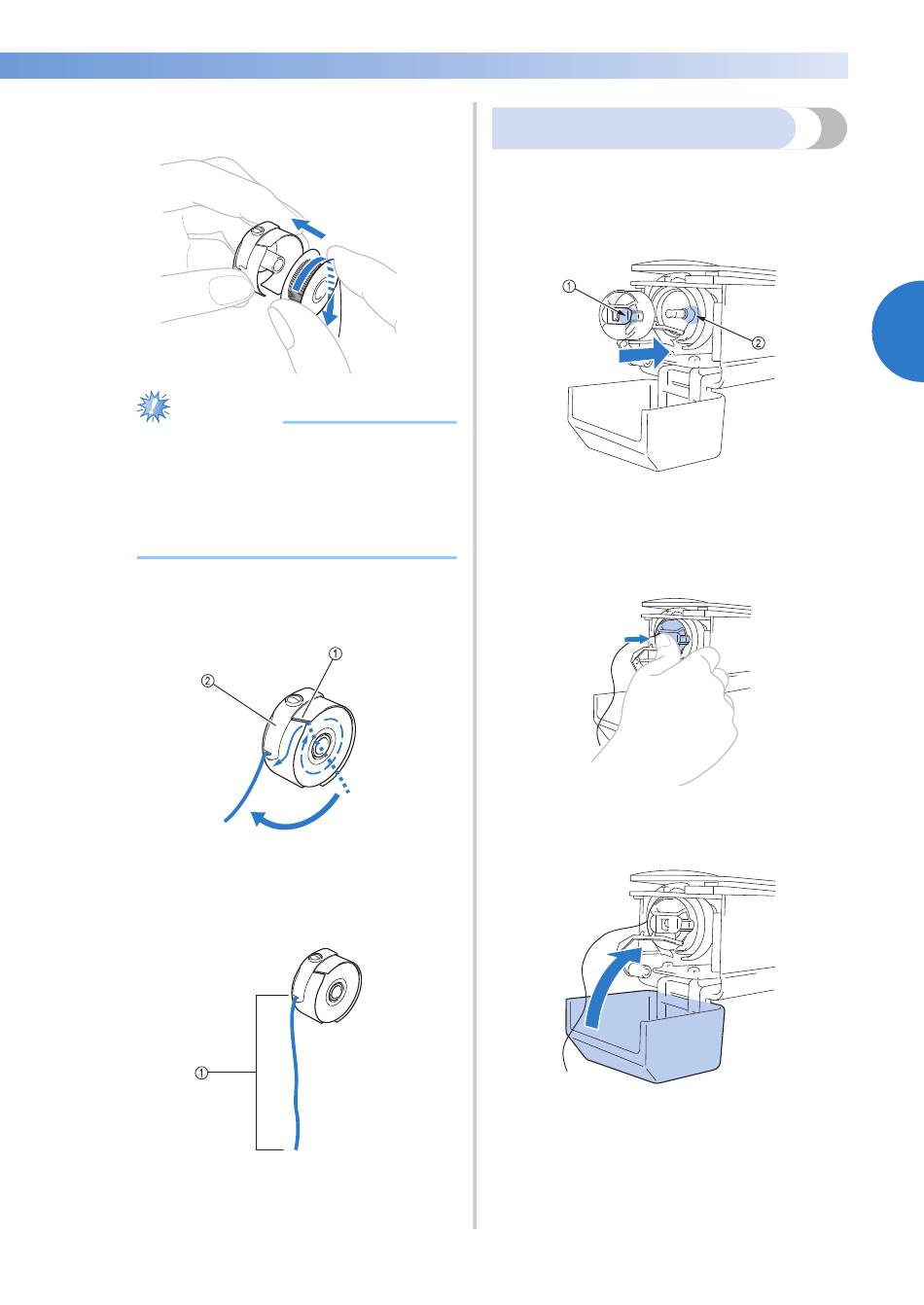 ①

②

②

①

①