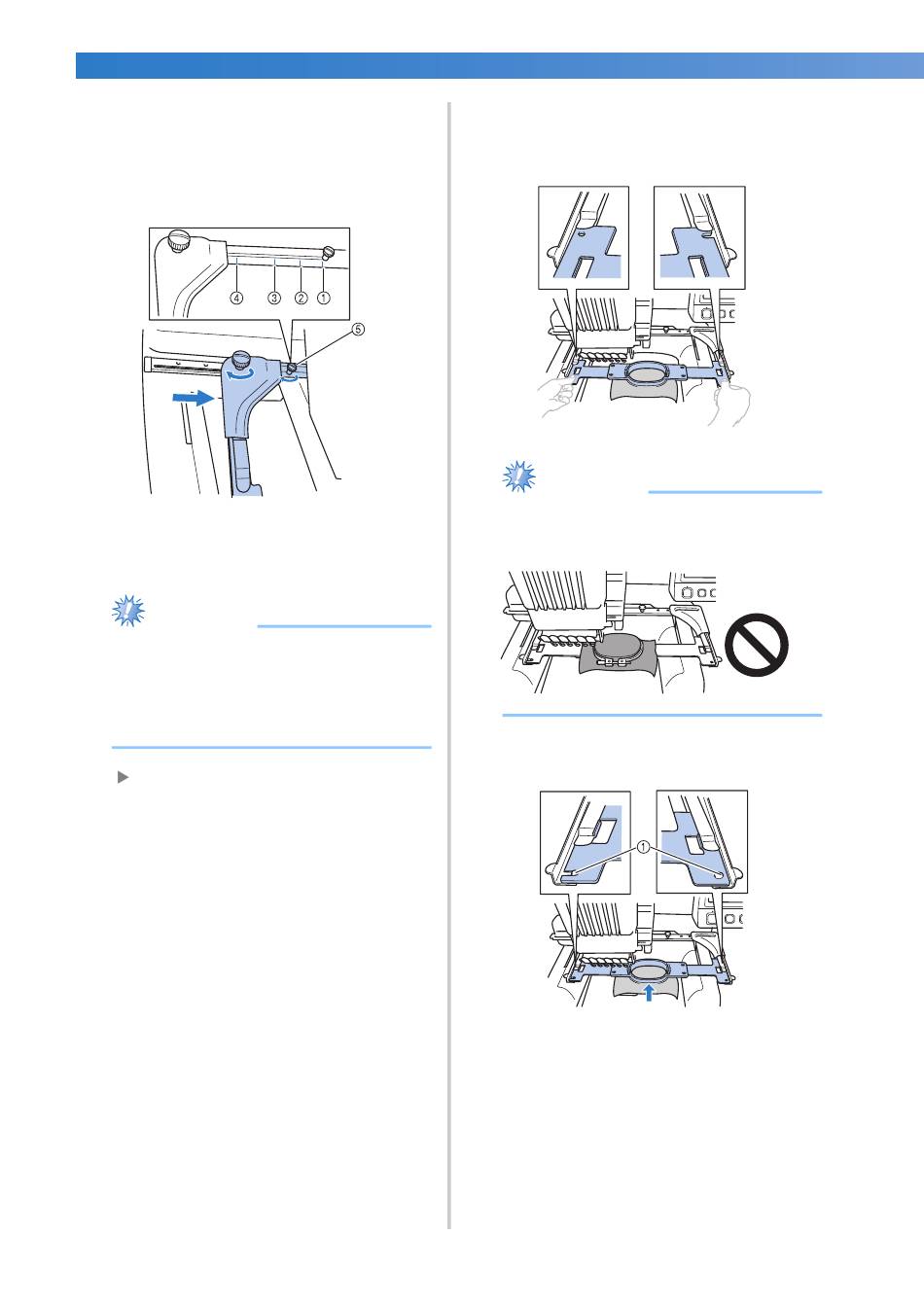 ④ ③ ② ①

⑤

①