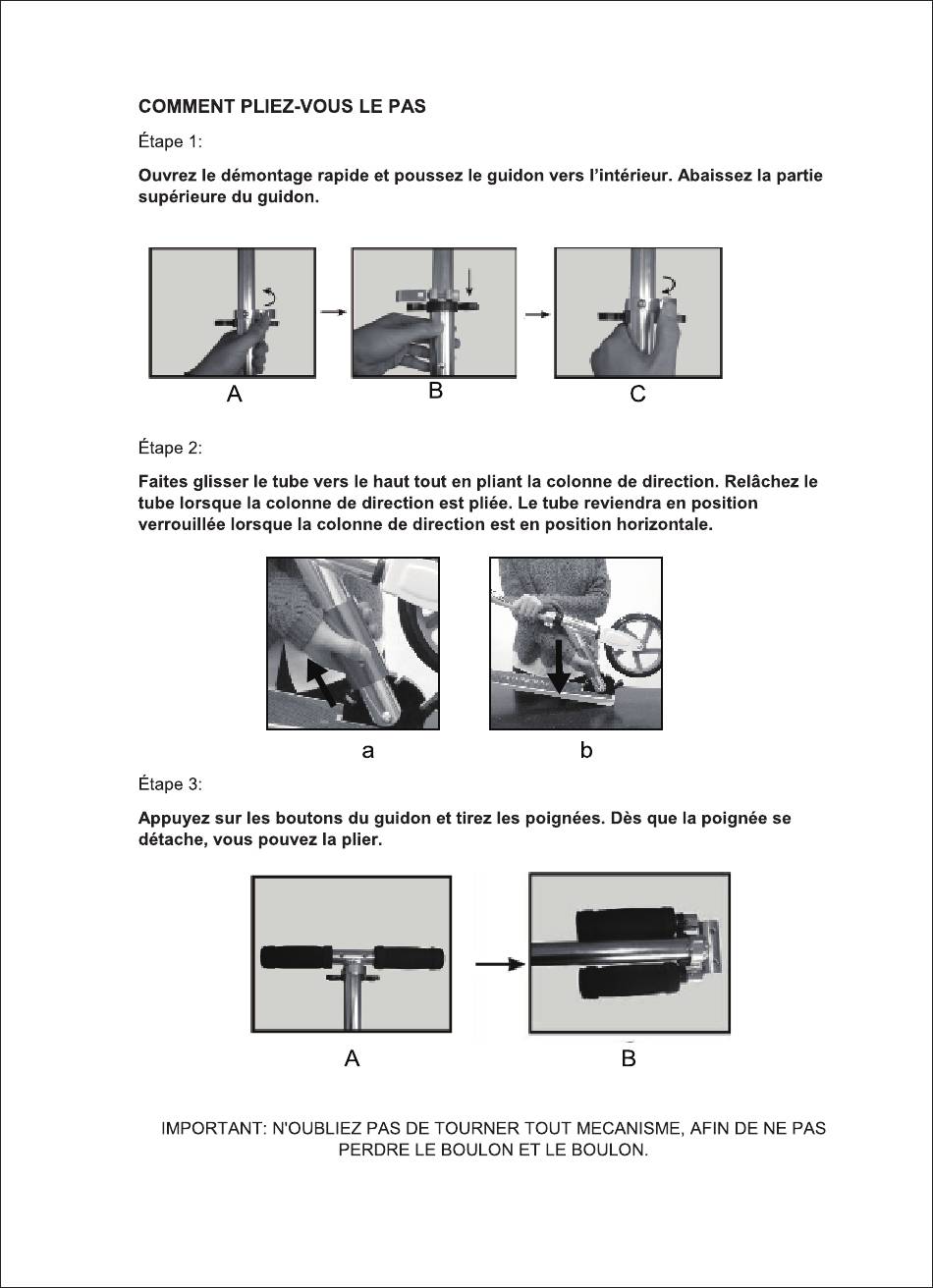 COMMENT PLIEZ-VOUS LE PAS

Étape 1:

Ouvrez le démontage rapide et poussez le guidon vers l'intérieur. Abaissez la partie supérieure du guidon.

A

B

C

Étape 2:

Faites glisser le tube vers le haut tout en pliant la colonne de direction. Relâchez le tube lorsque la colonne de direction est pliée. Le tube reviendra en position verrouillée lorsque la colonne de direction est en position horizontale.

a

b

Étape 3:

Appuyez sur les boutons du guidon et tirez les poignées. Dès que la poignée se détache, vous pouvez la plier.

A

B

IMPORTANT: N'OUBLIEZ PAS DE TOURNER TOUT MECANISME, AFIN DE NE PAS PERDRE LE BOULON ET LE BOULON.