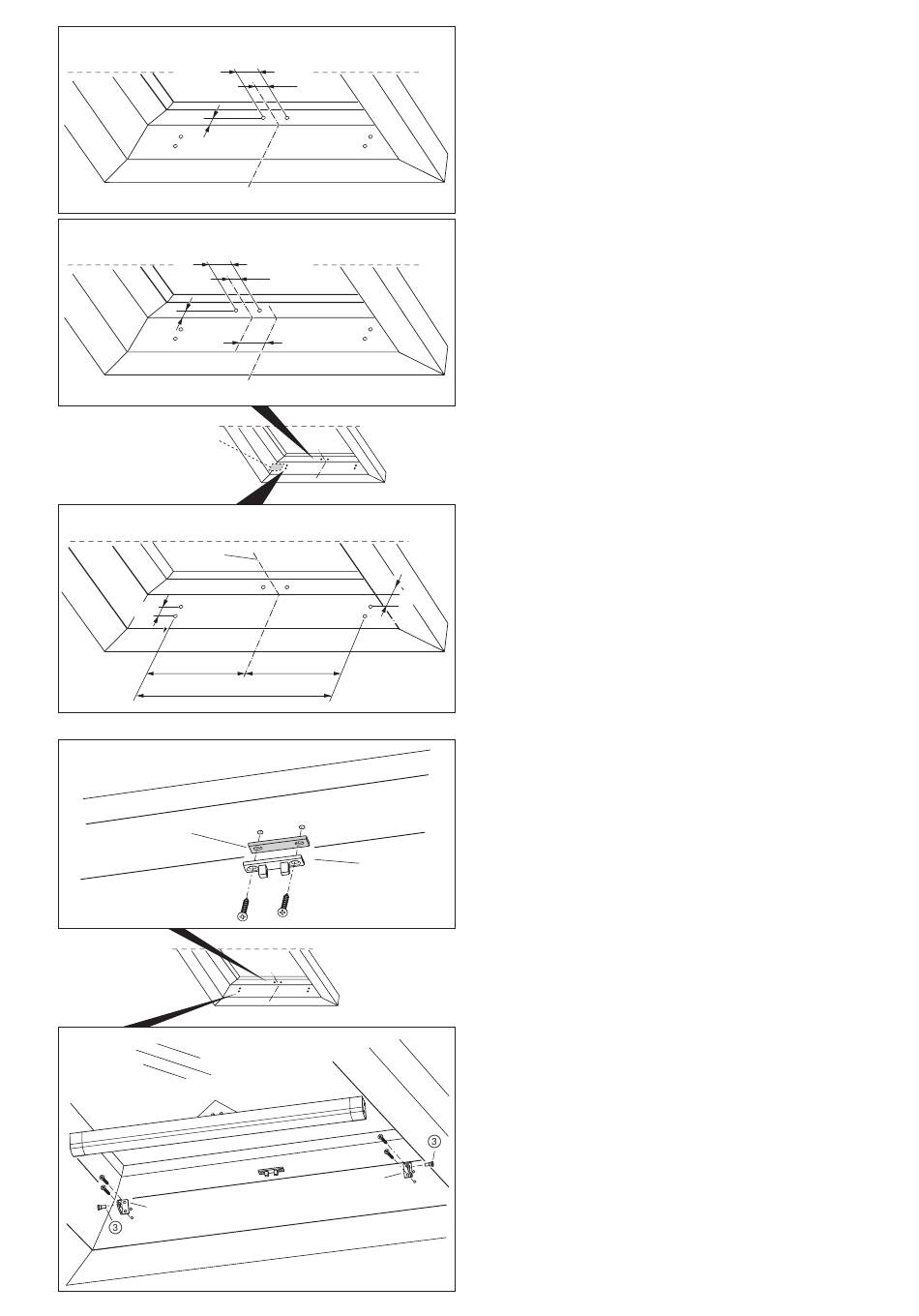 ③

③