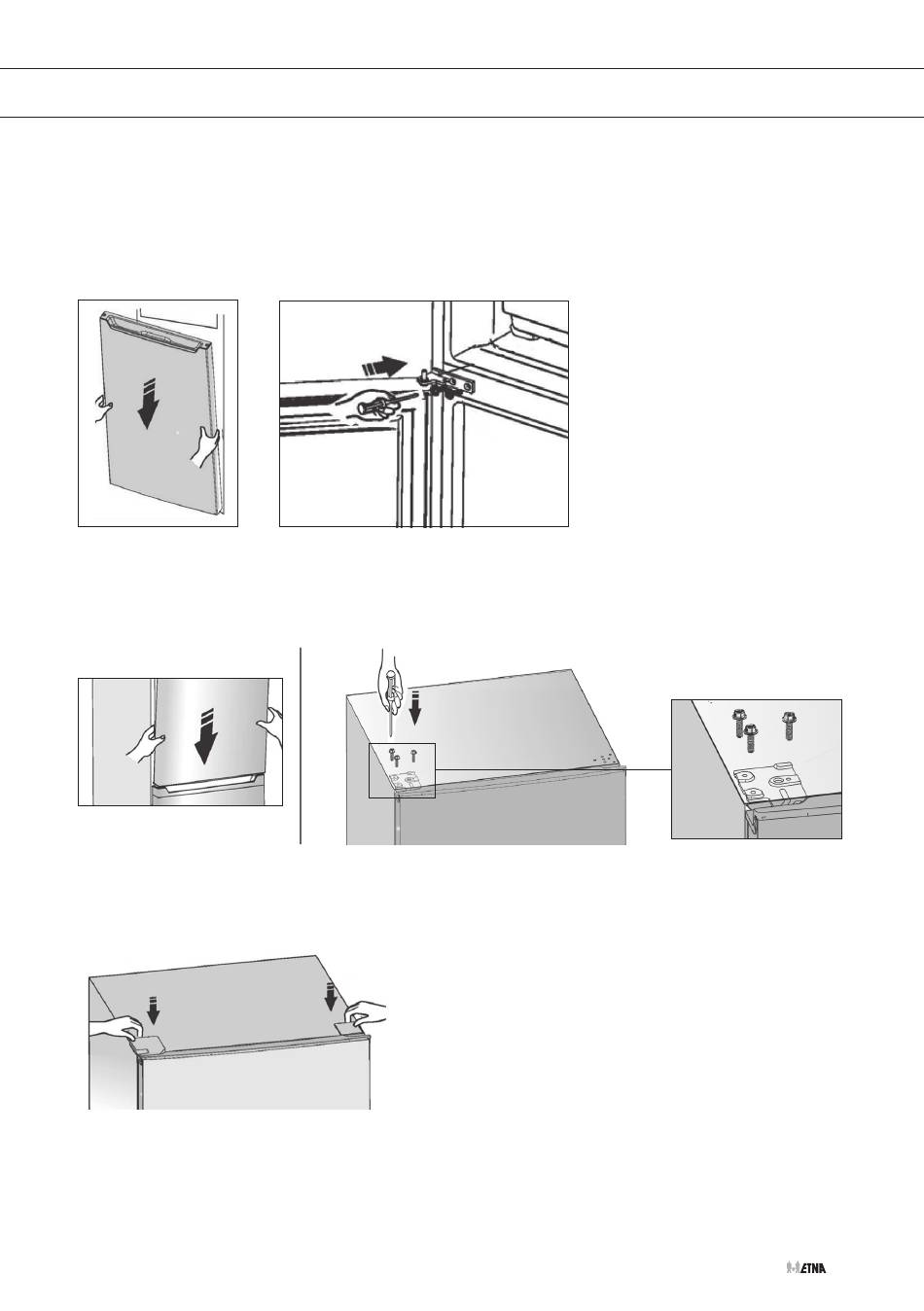 ETNA