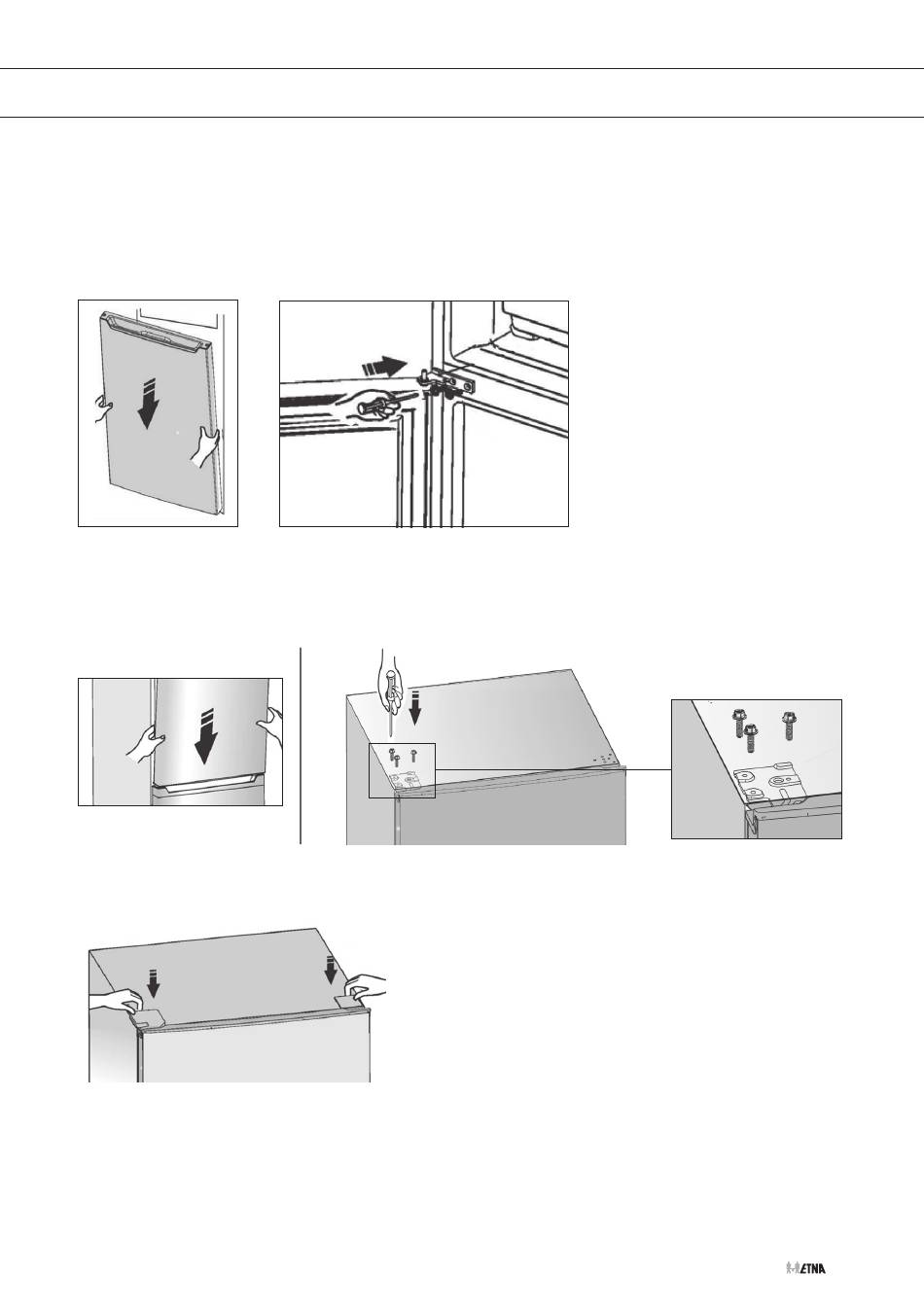 ETNA