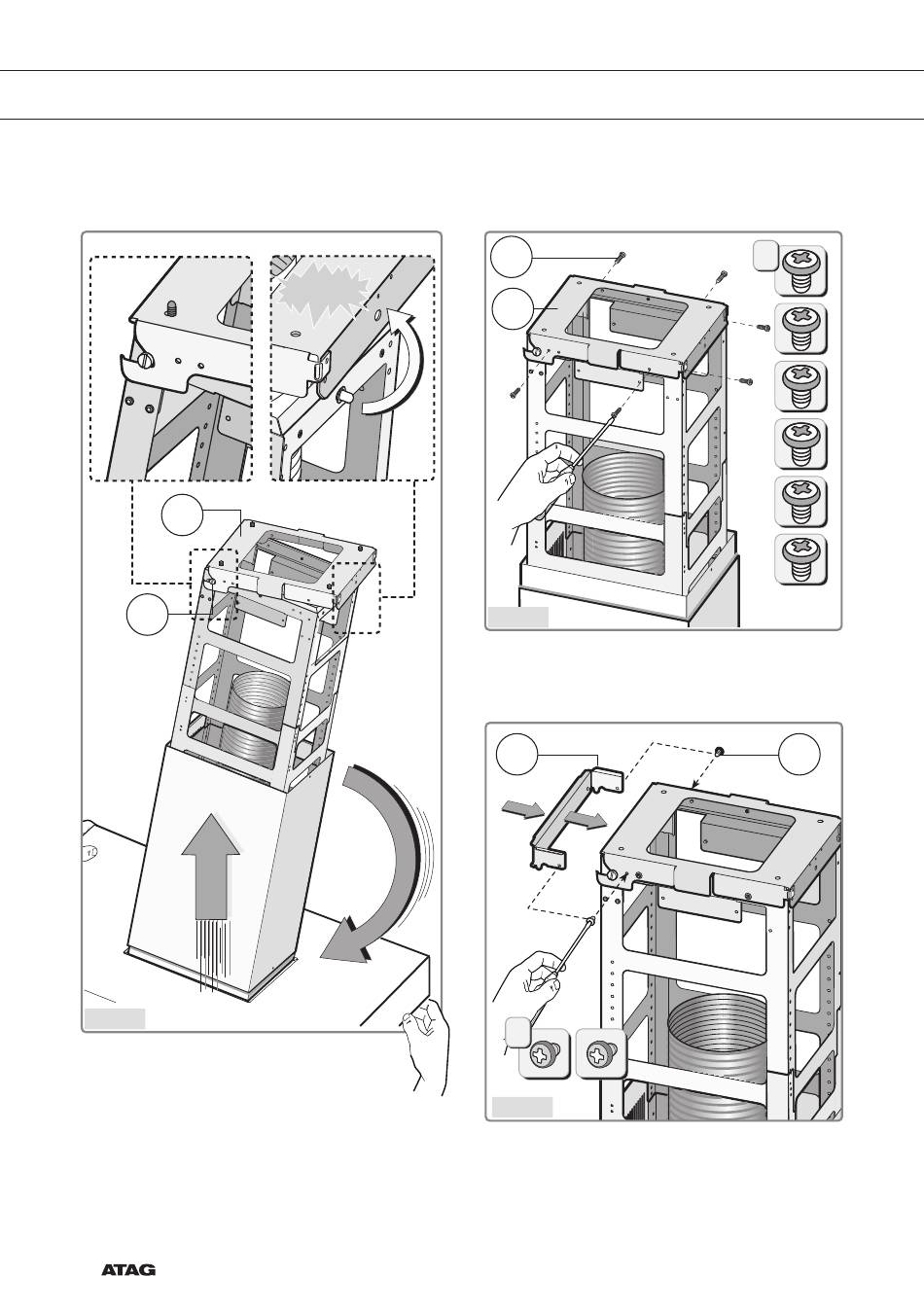 ATAG