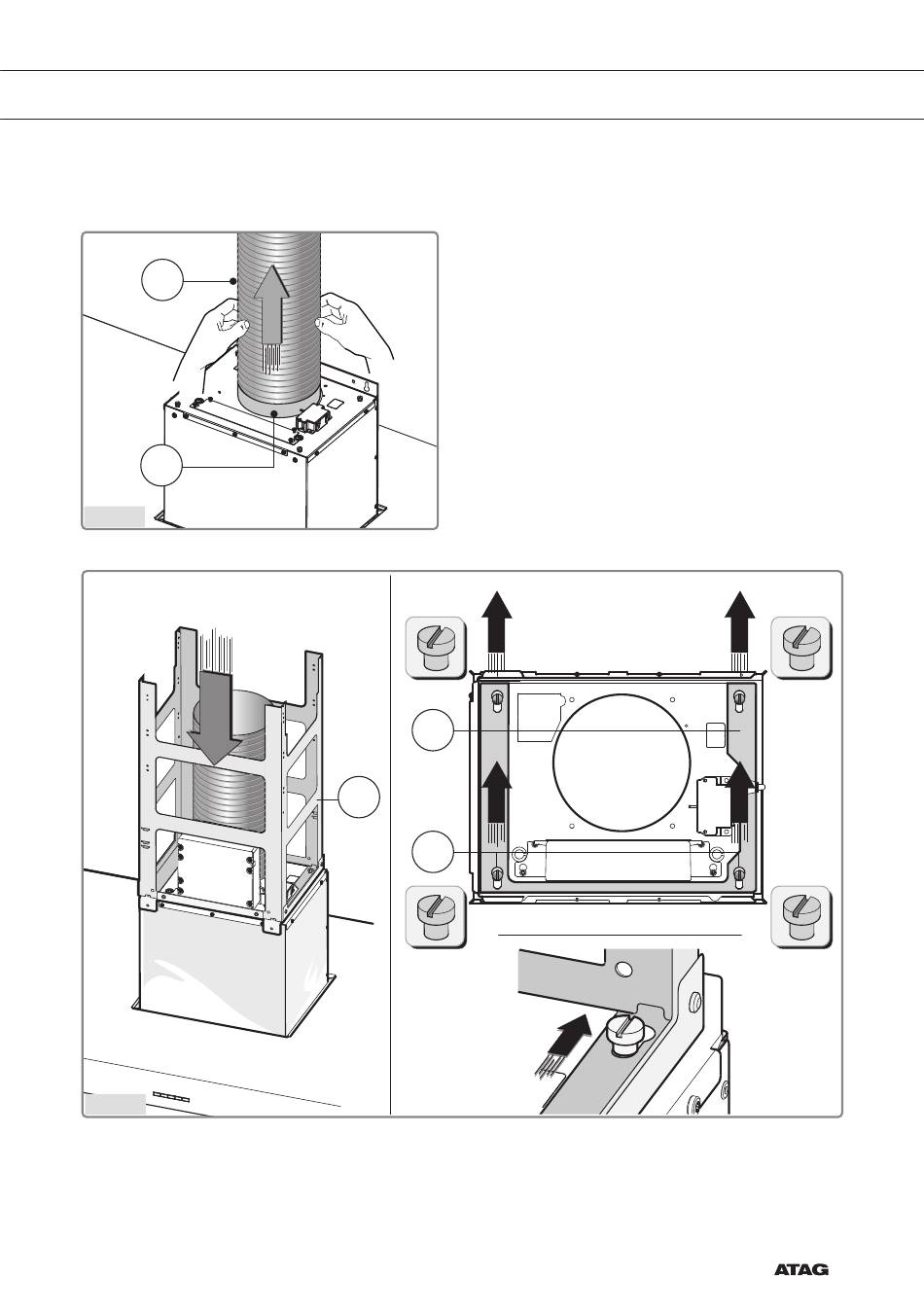 ATAG