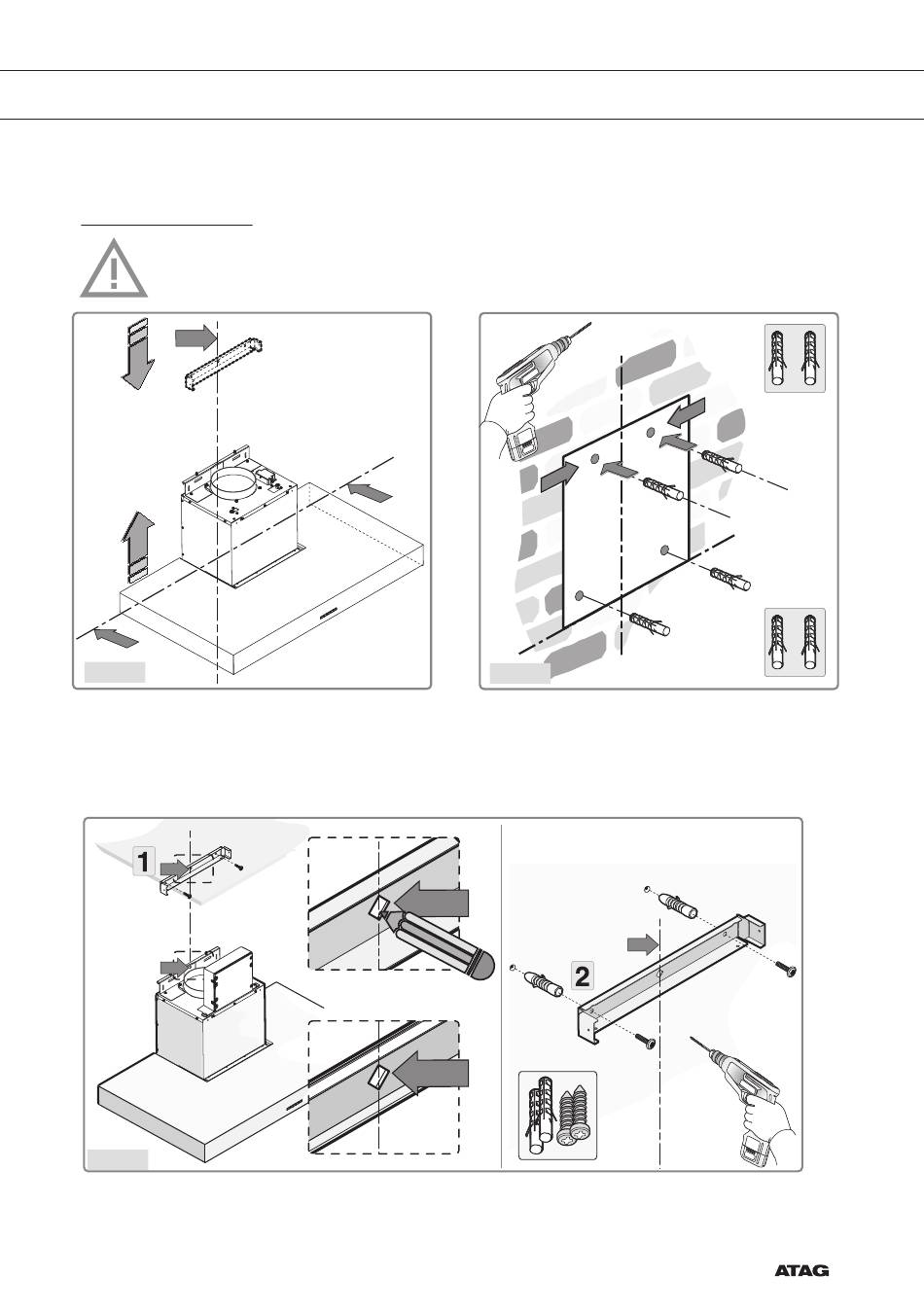 1

2

ATAG