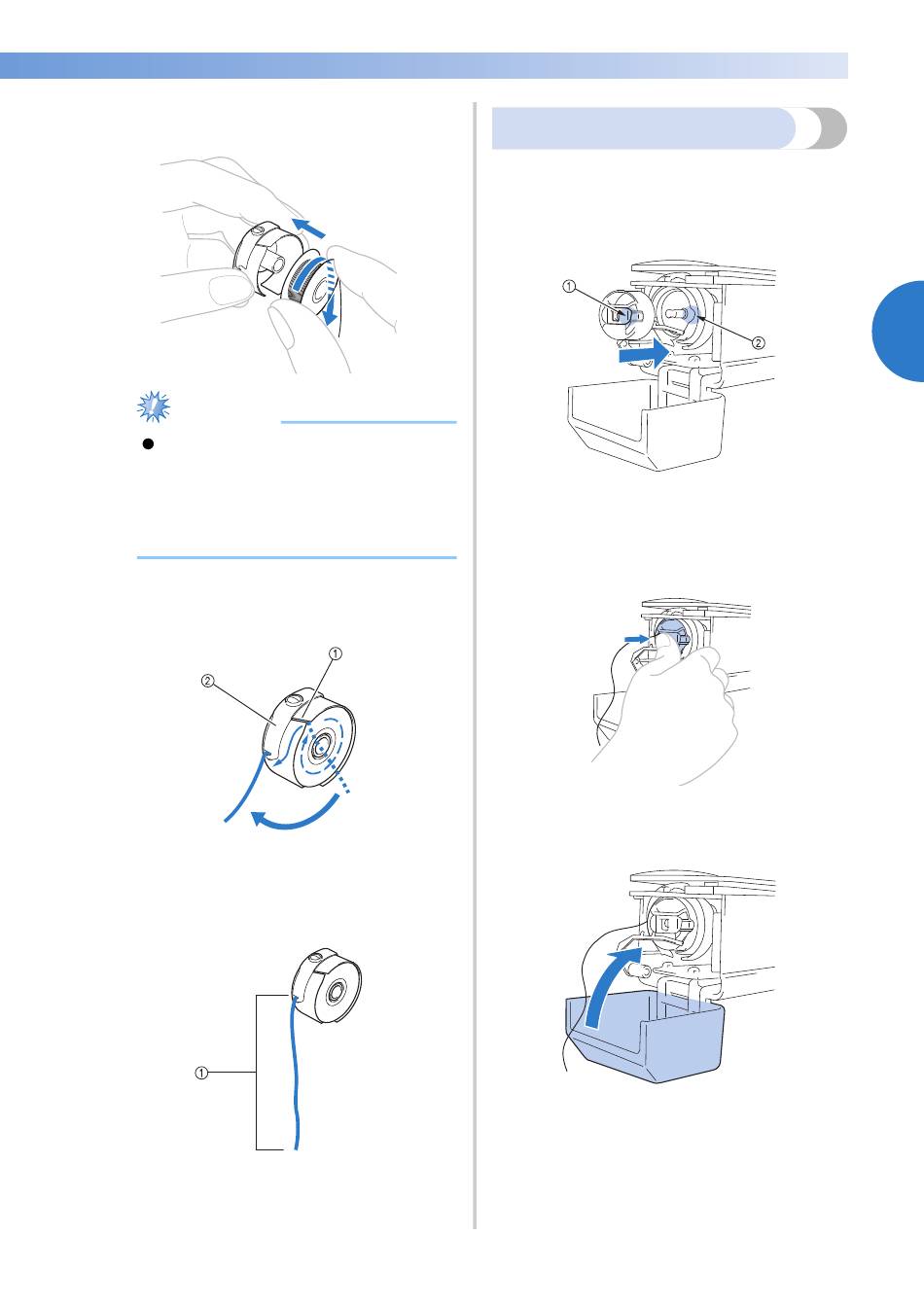 ①

②

①

②

①