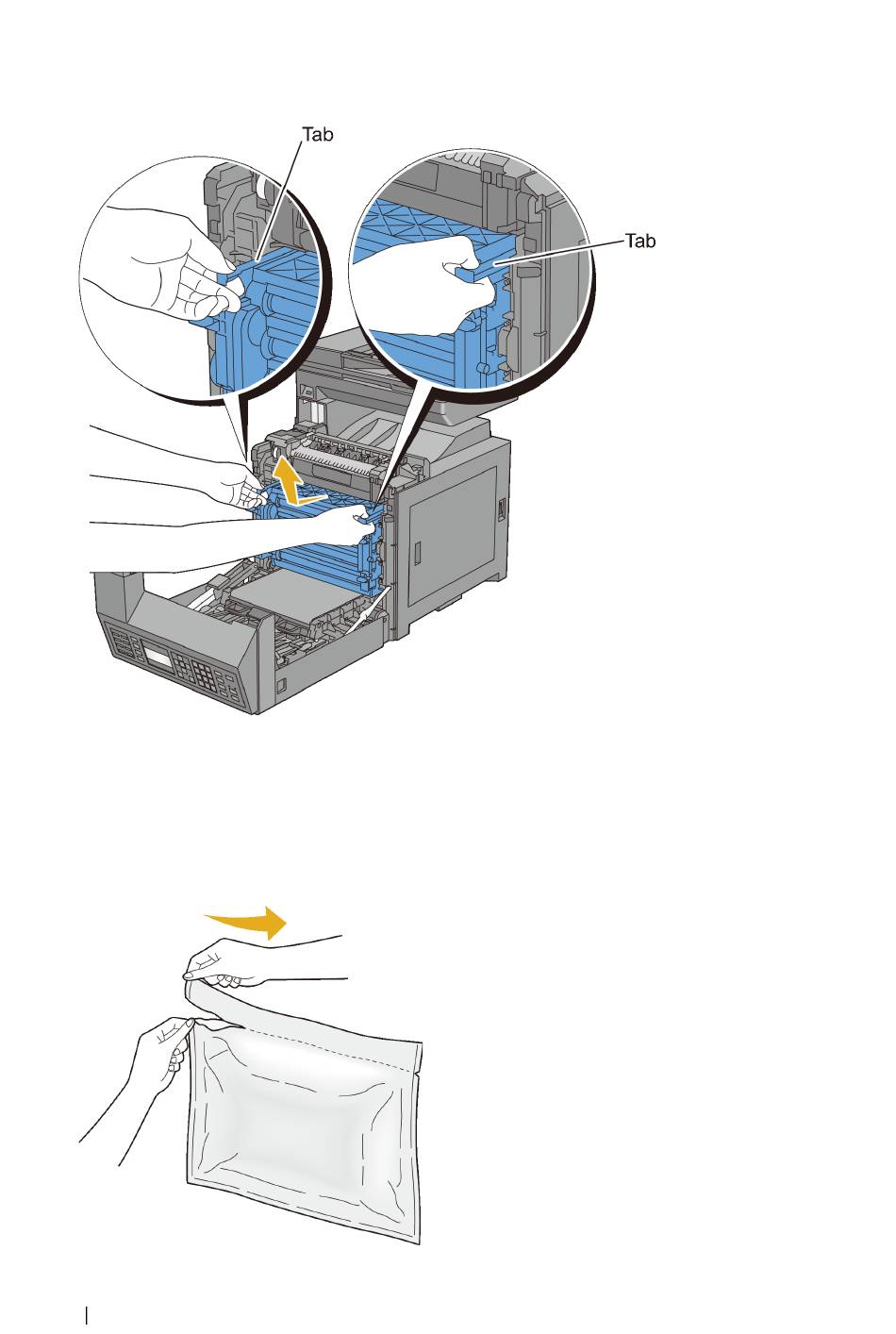 Tab

Tab