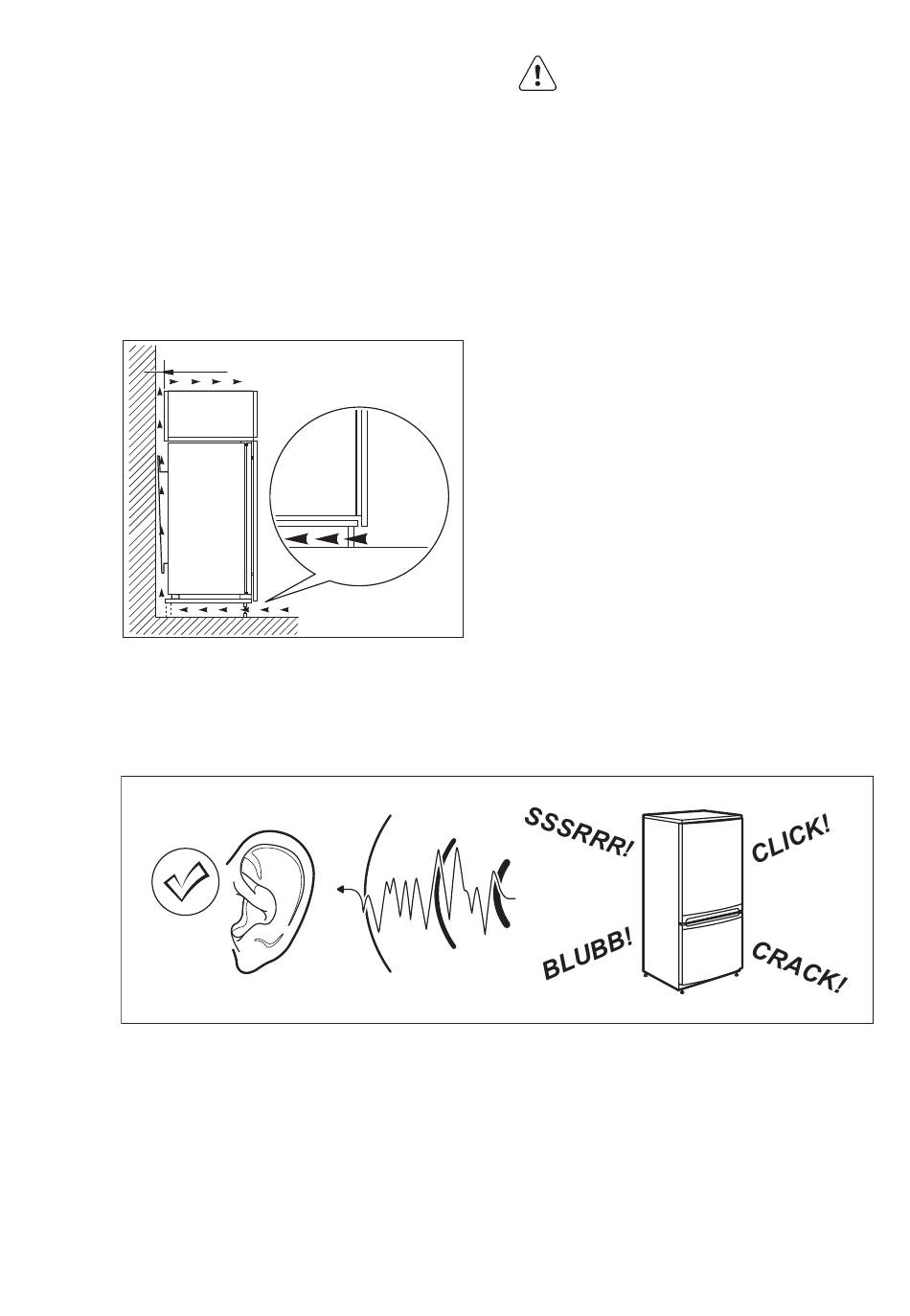 SSSRRR!

CLICK!

BLUBB!

CRACK!