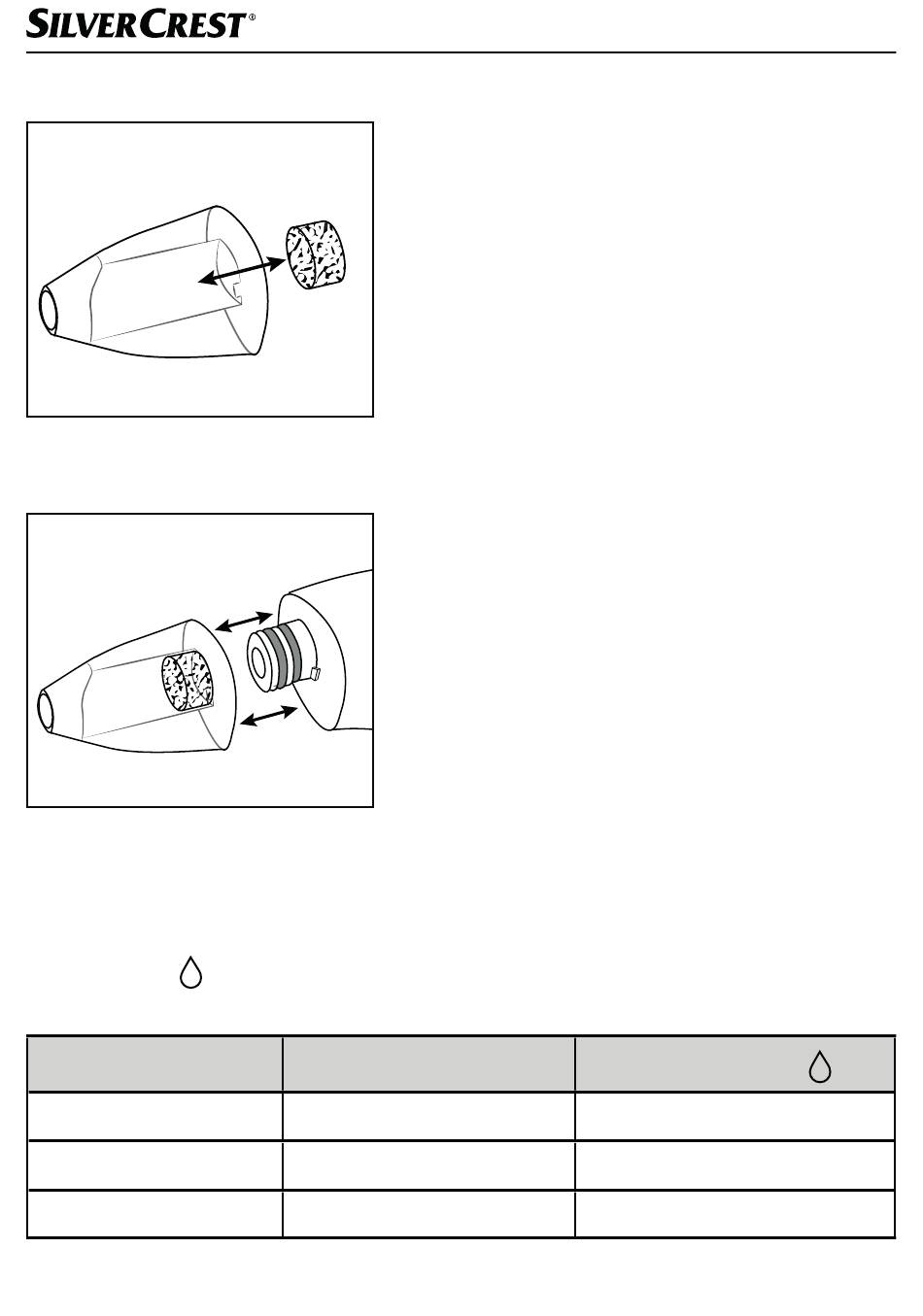 SILVERCREST®