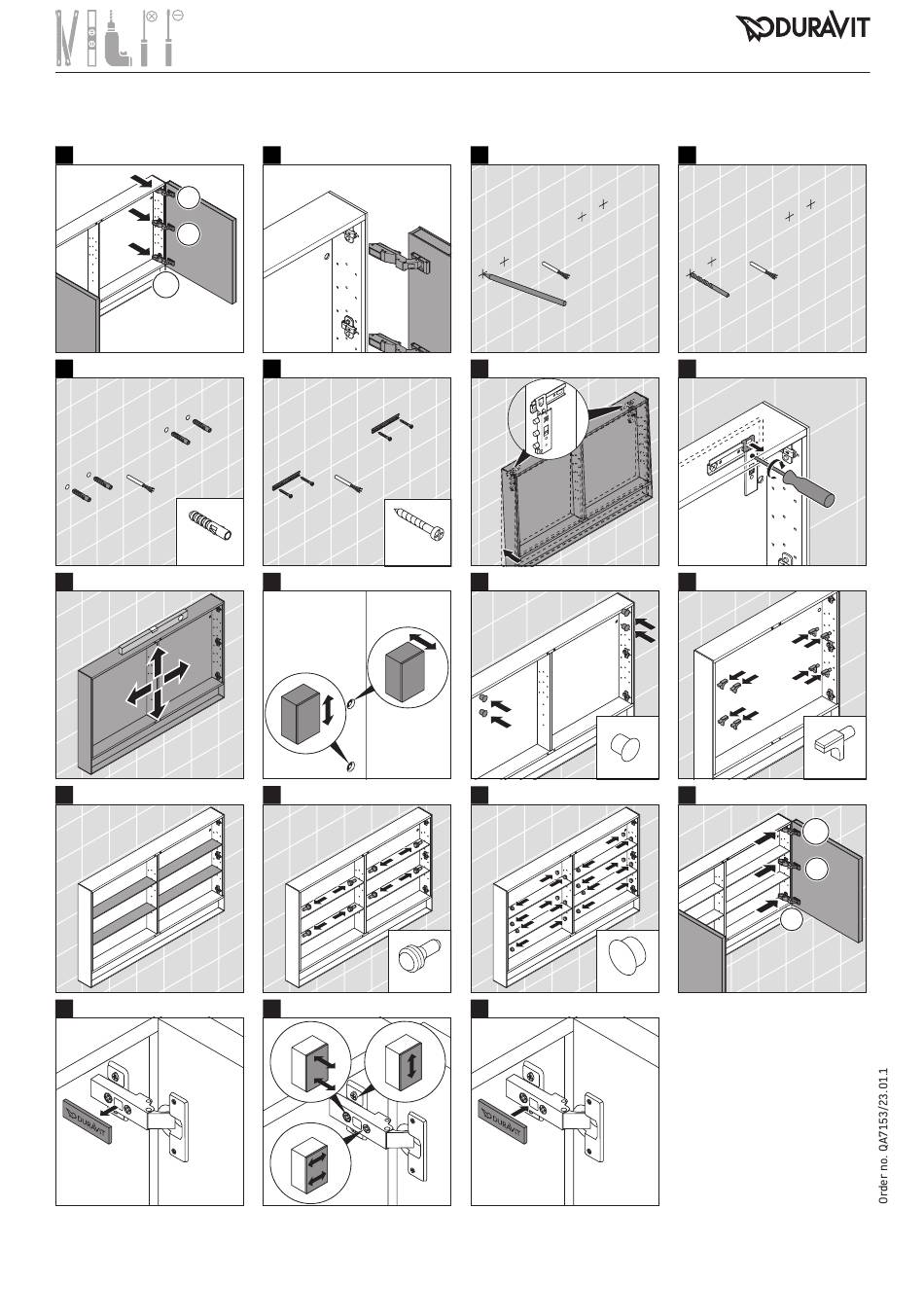 DURAVIT

DURAVIT

DURAVIT

Order no. QA7153/23.01.1