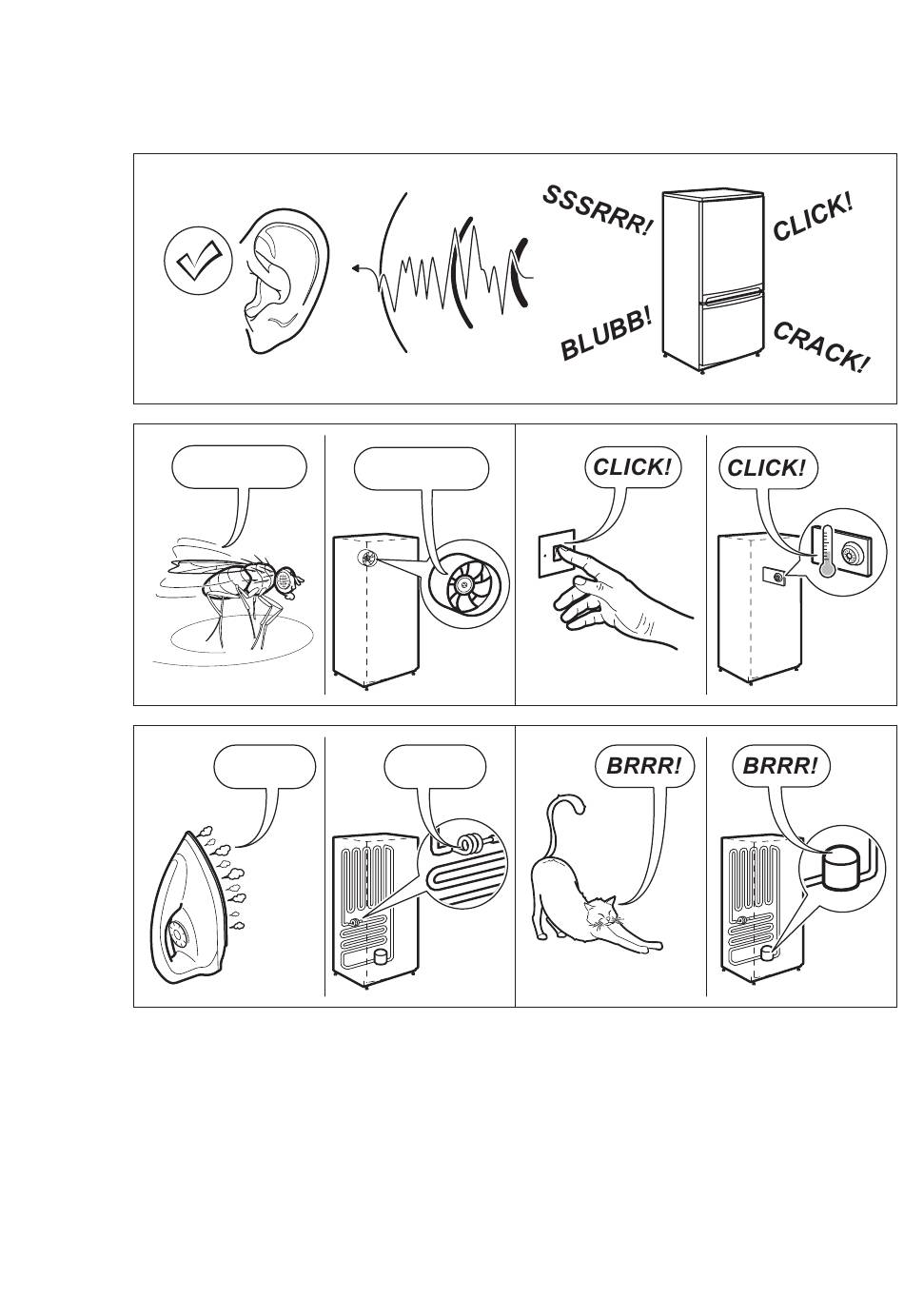 SSSRRR!

CLICK!

BLUBB!

CRACK!

CLICK!

CLICK!

BRRR!

BRRR!