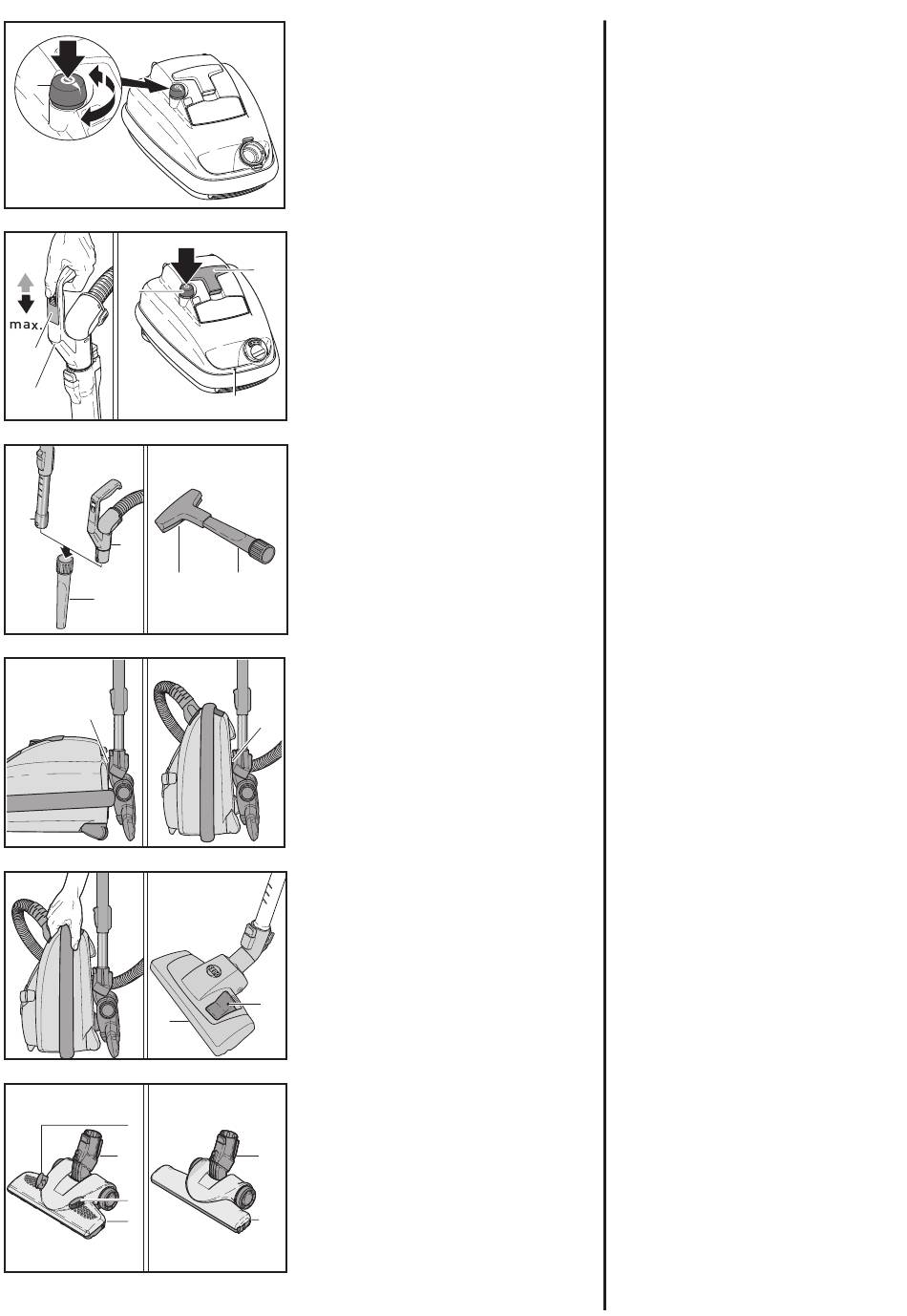 max.