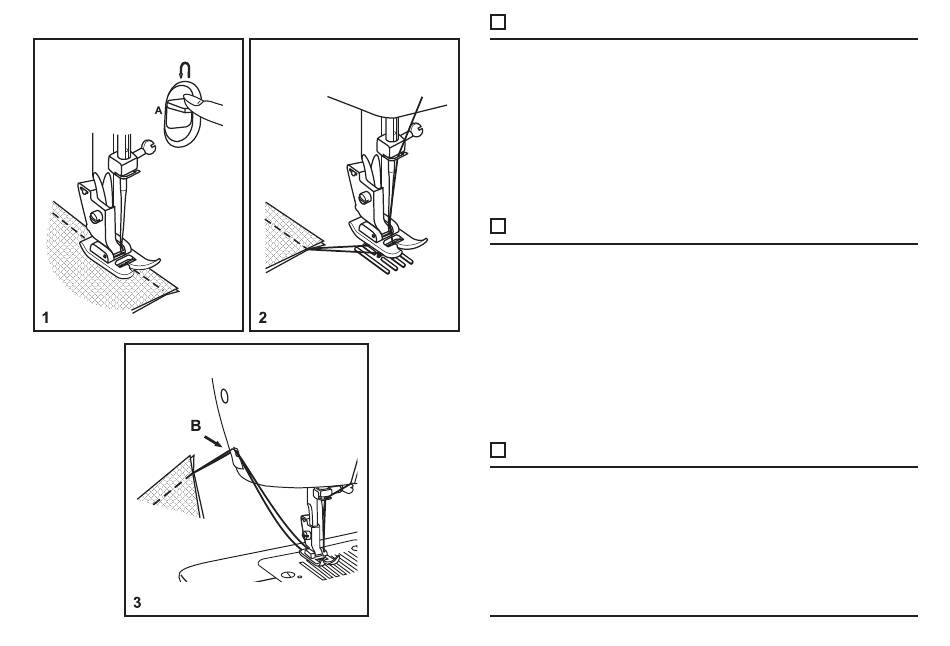 A

1

2

B

3