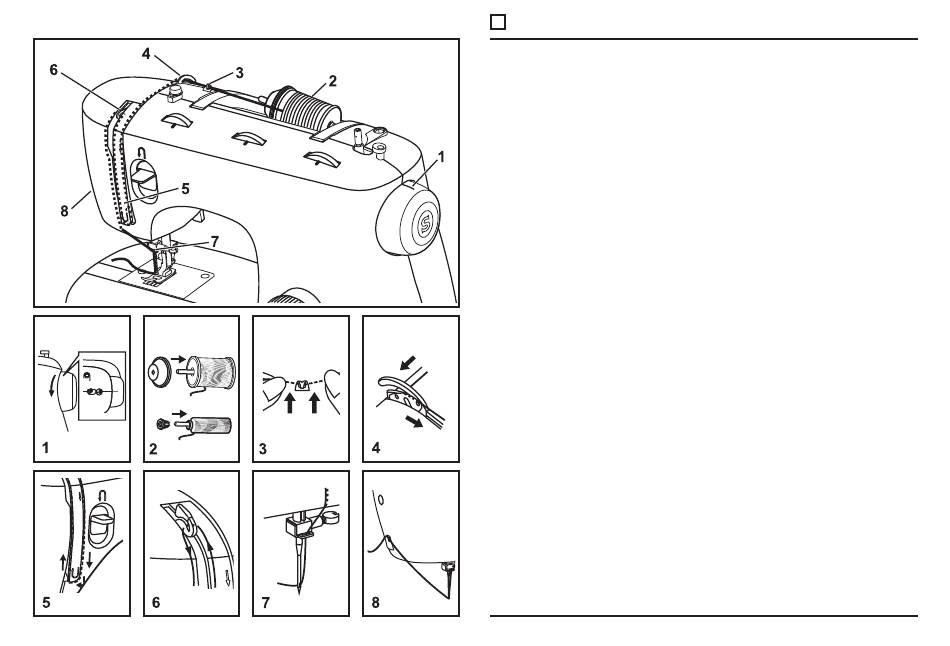 4
6
3
2
1
5
8
7

1
2
3
4
5
6
7
8