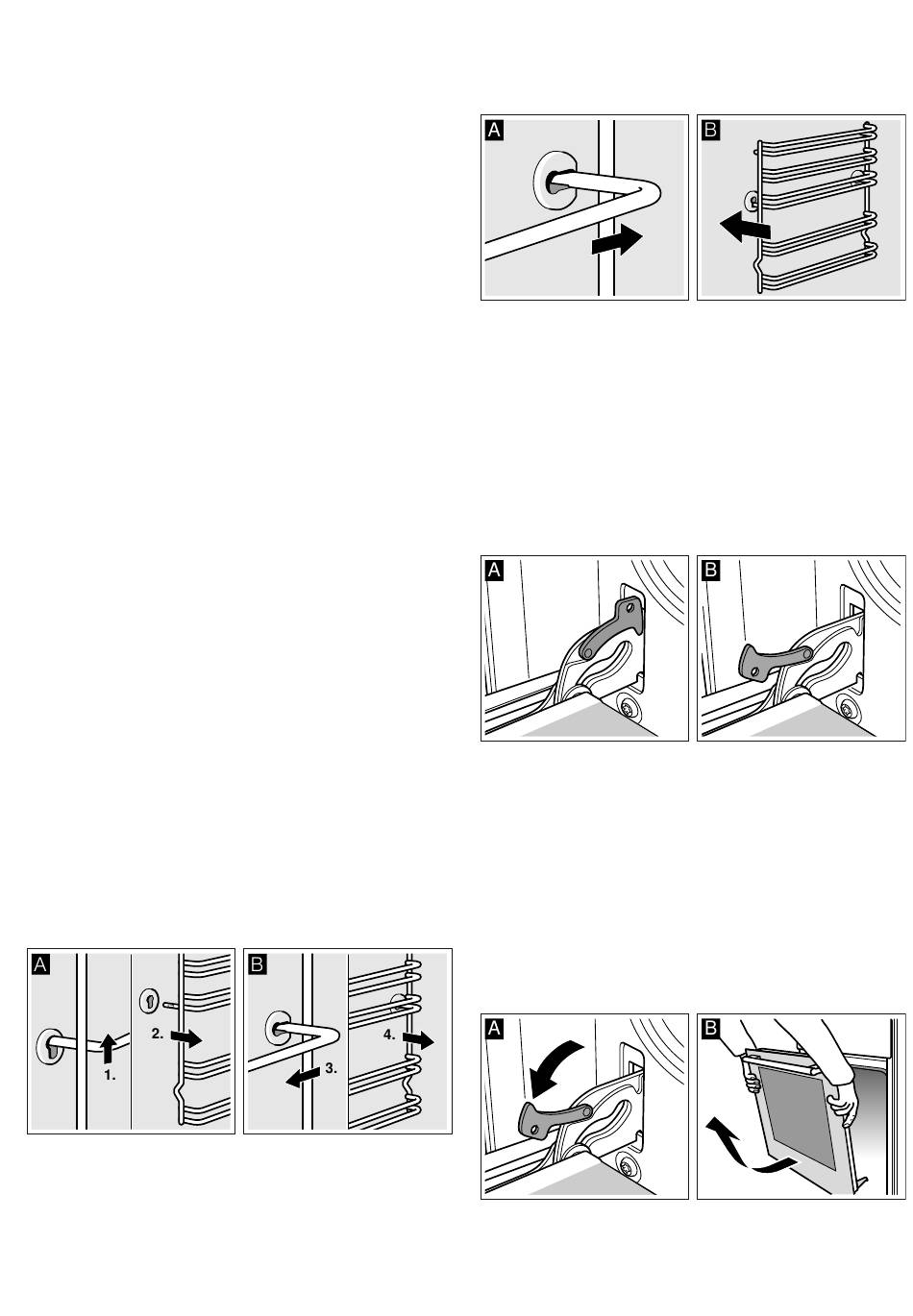 A
B

A
B

A
1.
2.
B
3.
4.

A
B