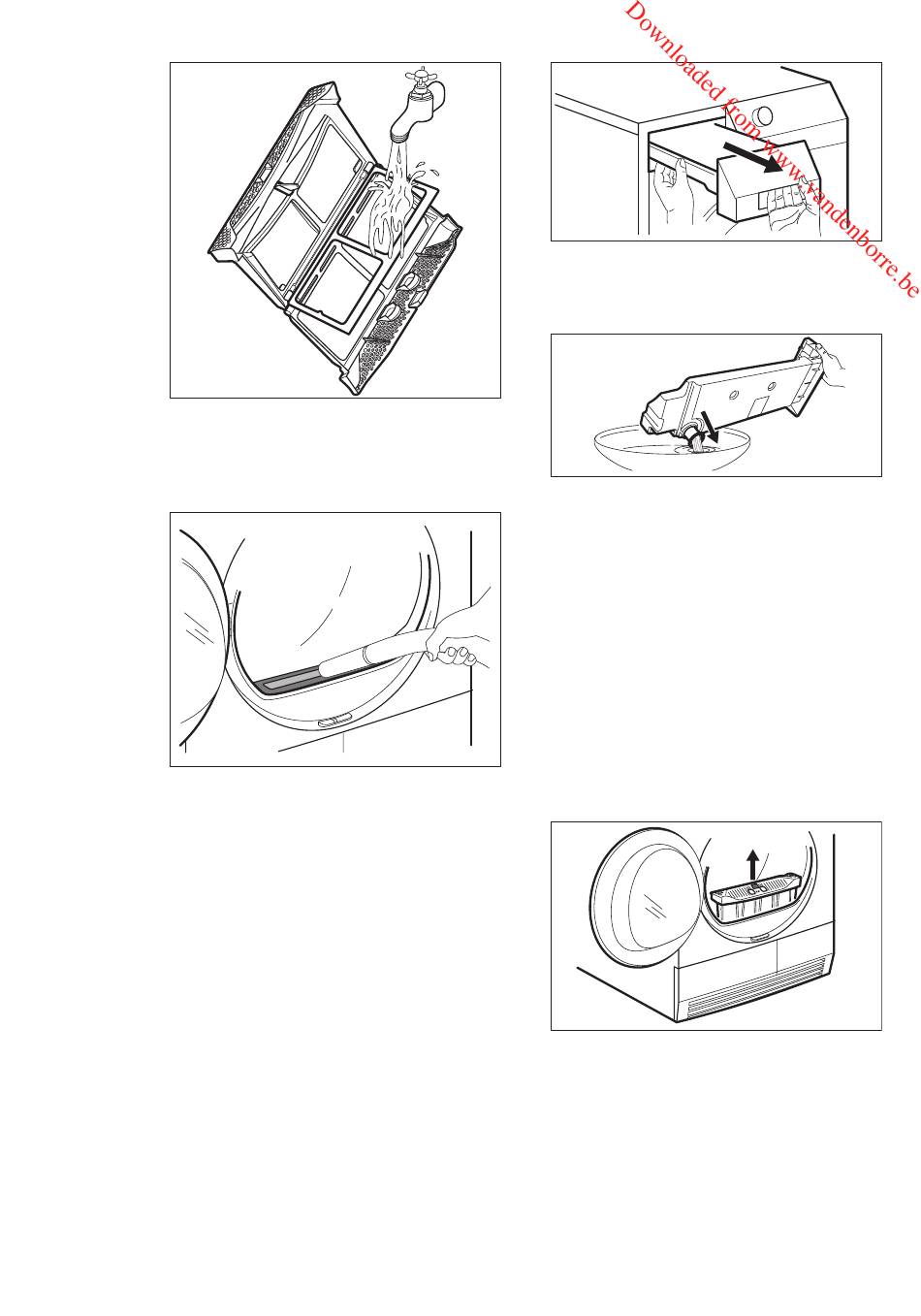 Downloaded from www.vandenborre.be