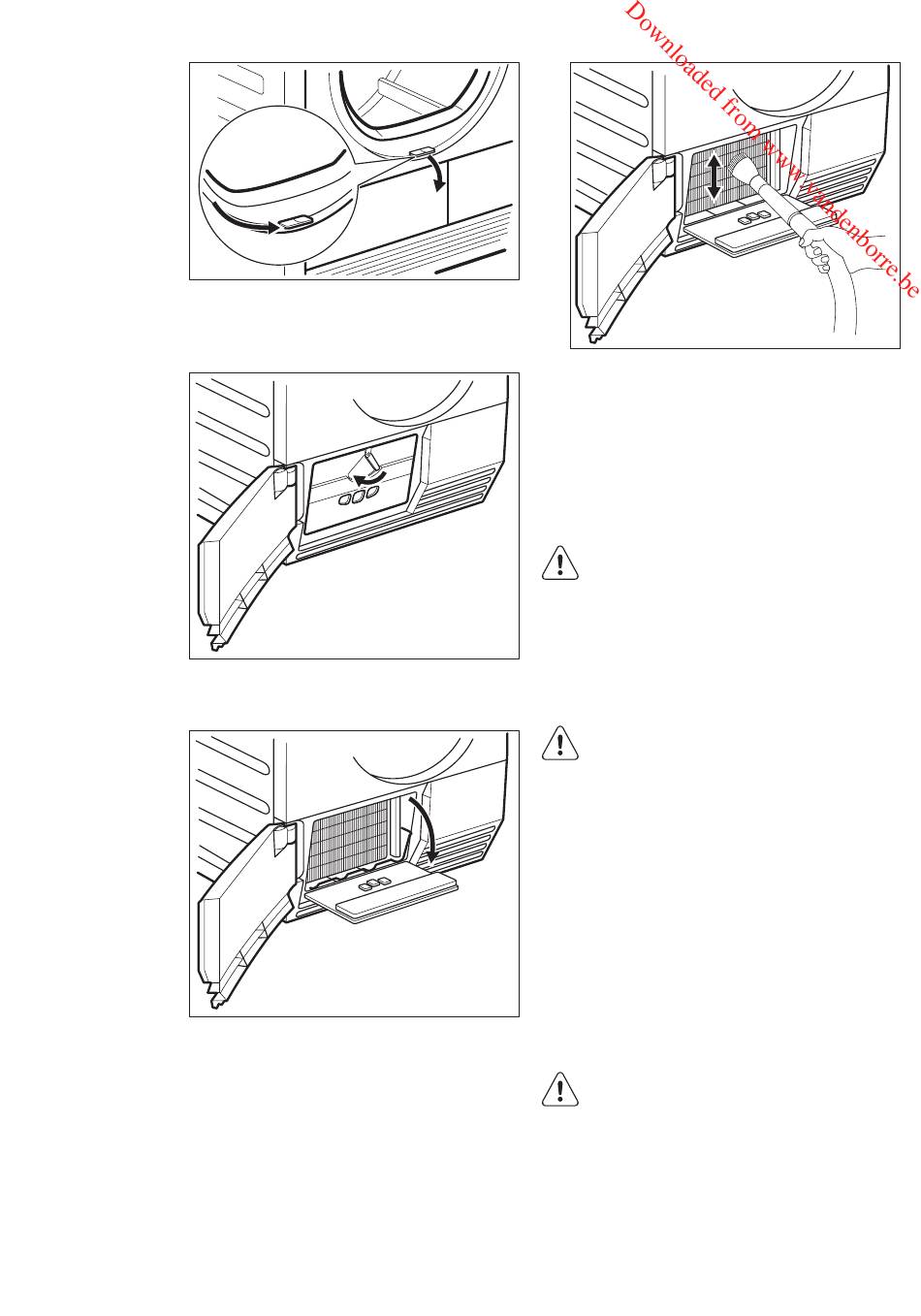 Downloaded from www.vandenborre.be