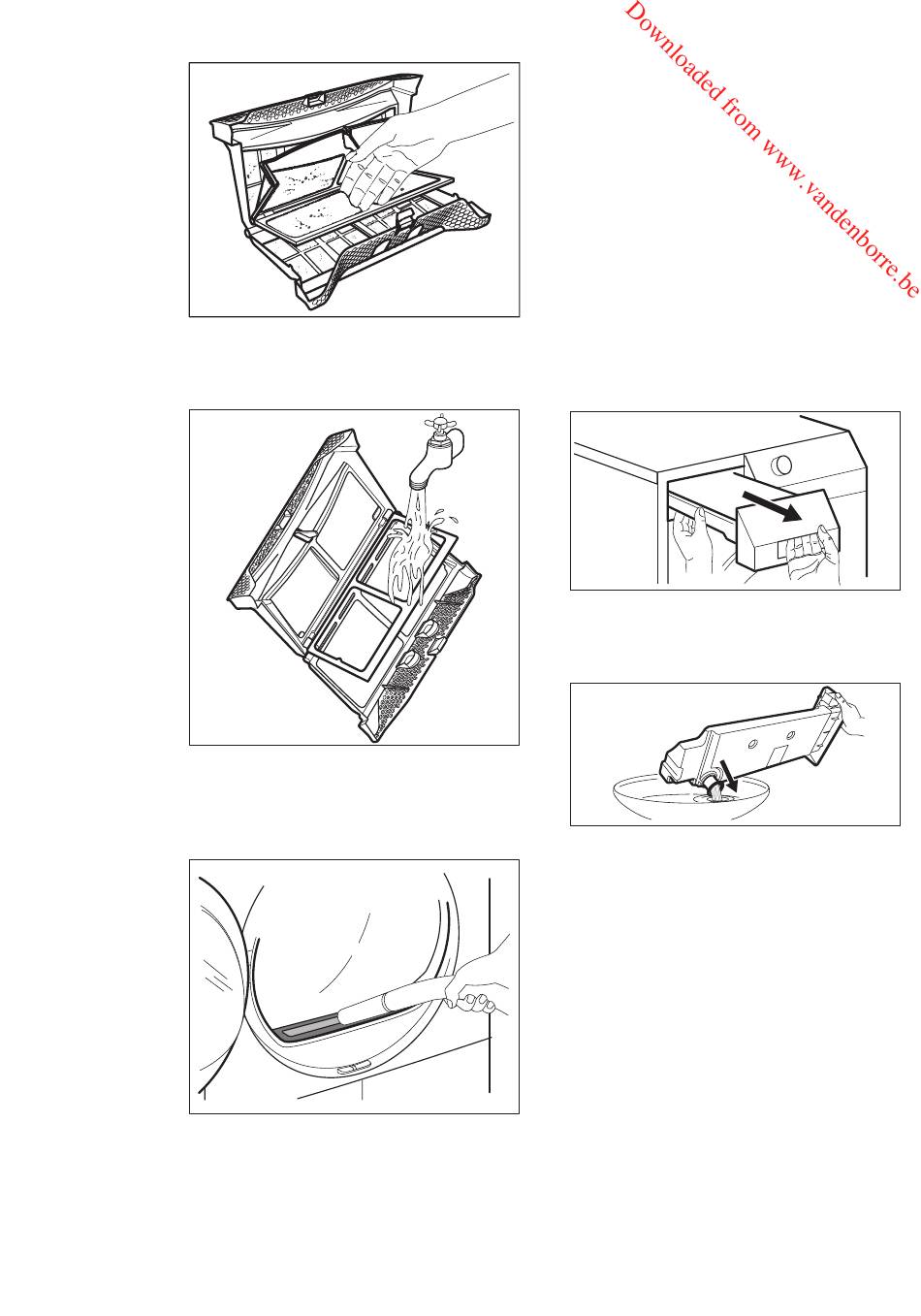 Downloaded from www.vandenborre.be