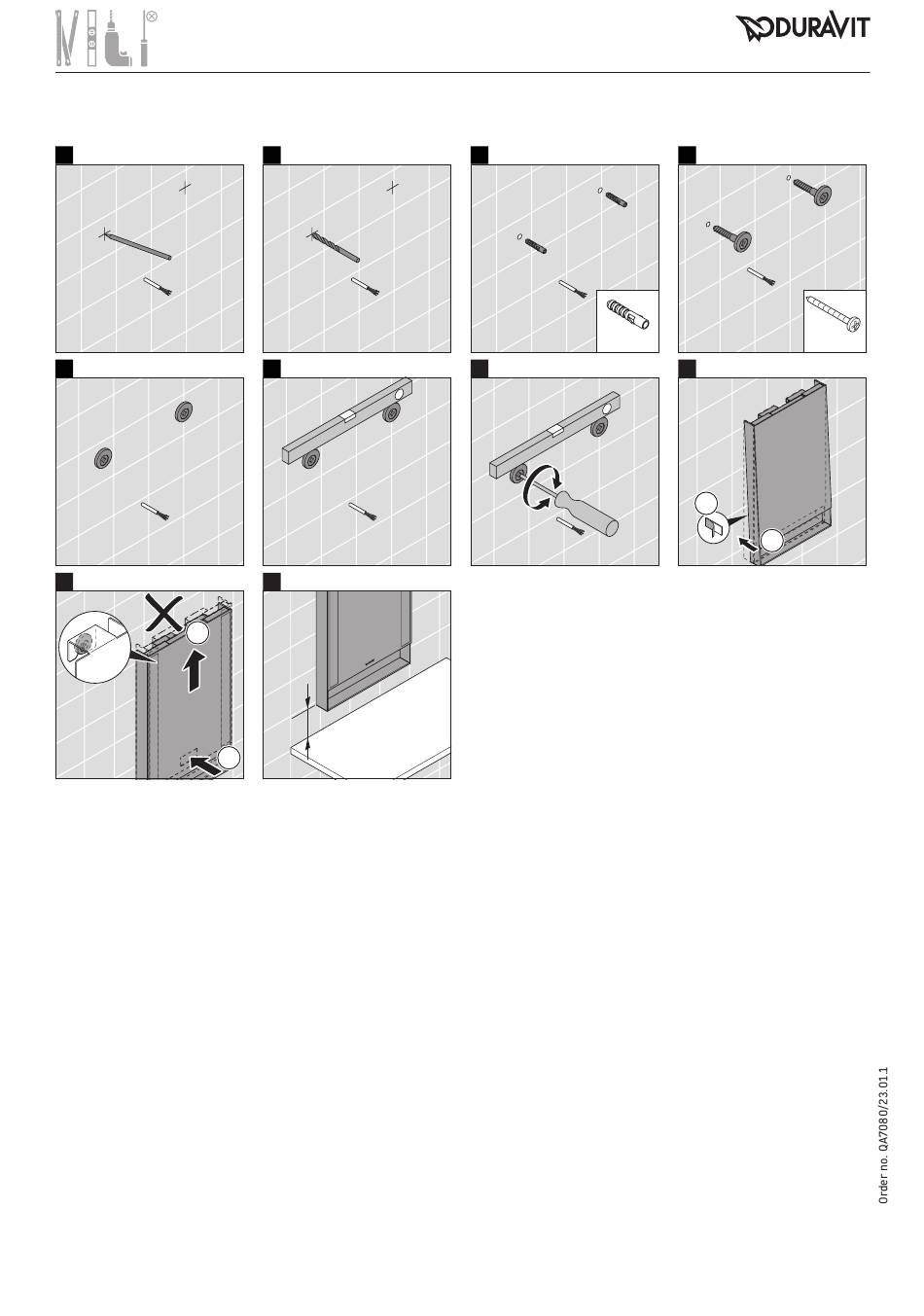 DURAVIT

Order no. QA7080/23.01.1