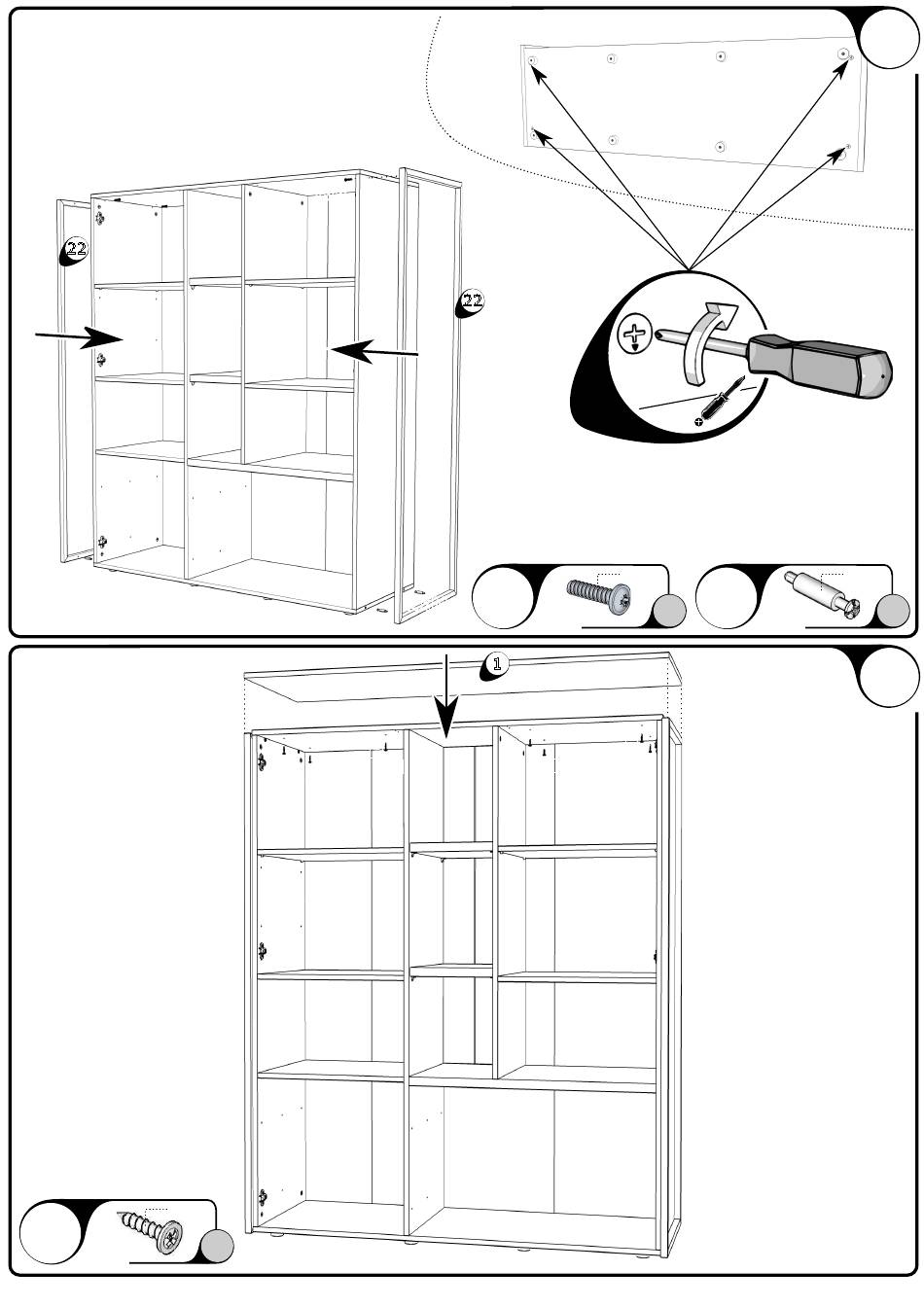 22

22

1