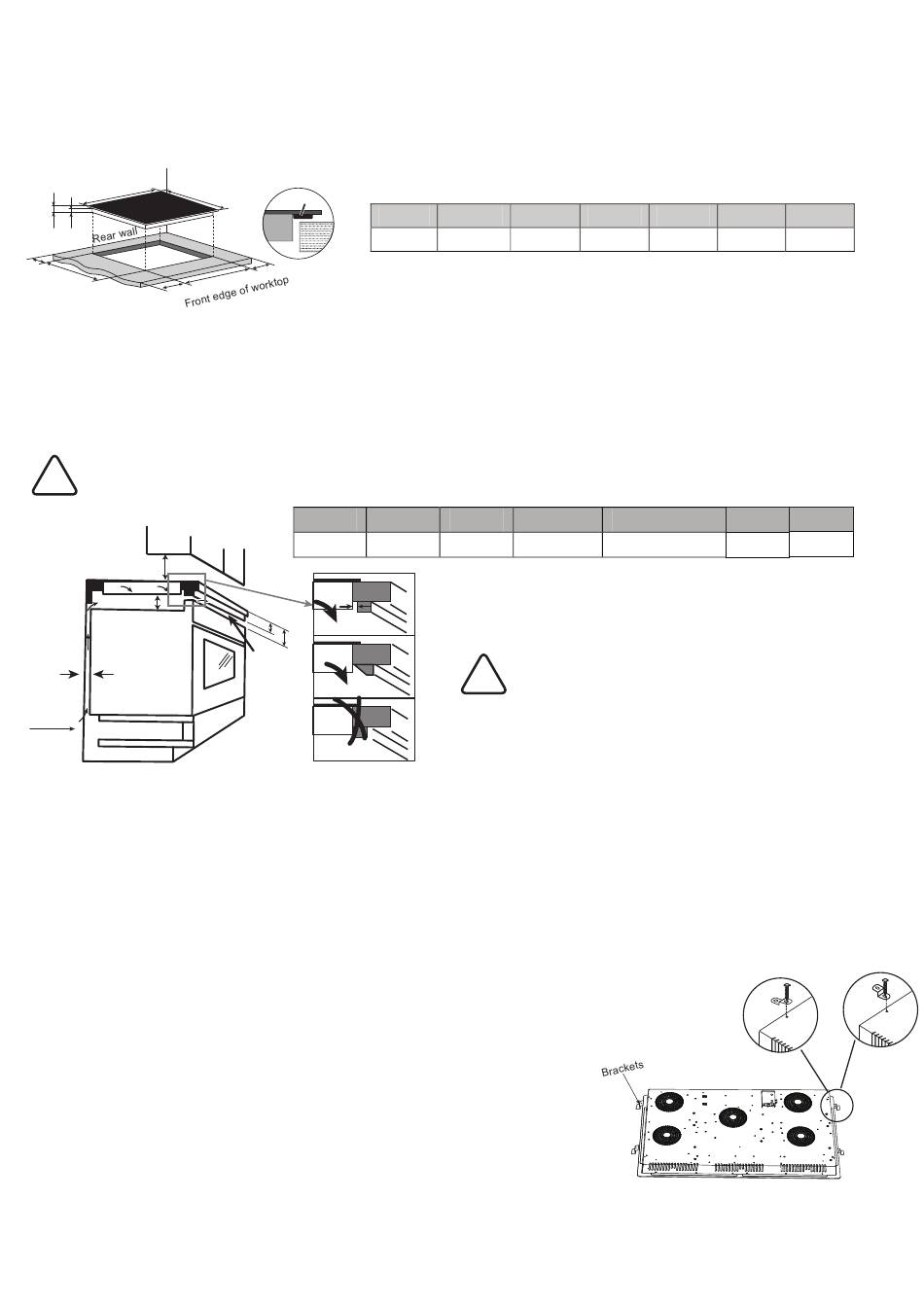 Rear wall

Front edge of worktop

Brackets