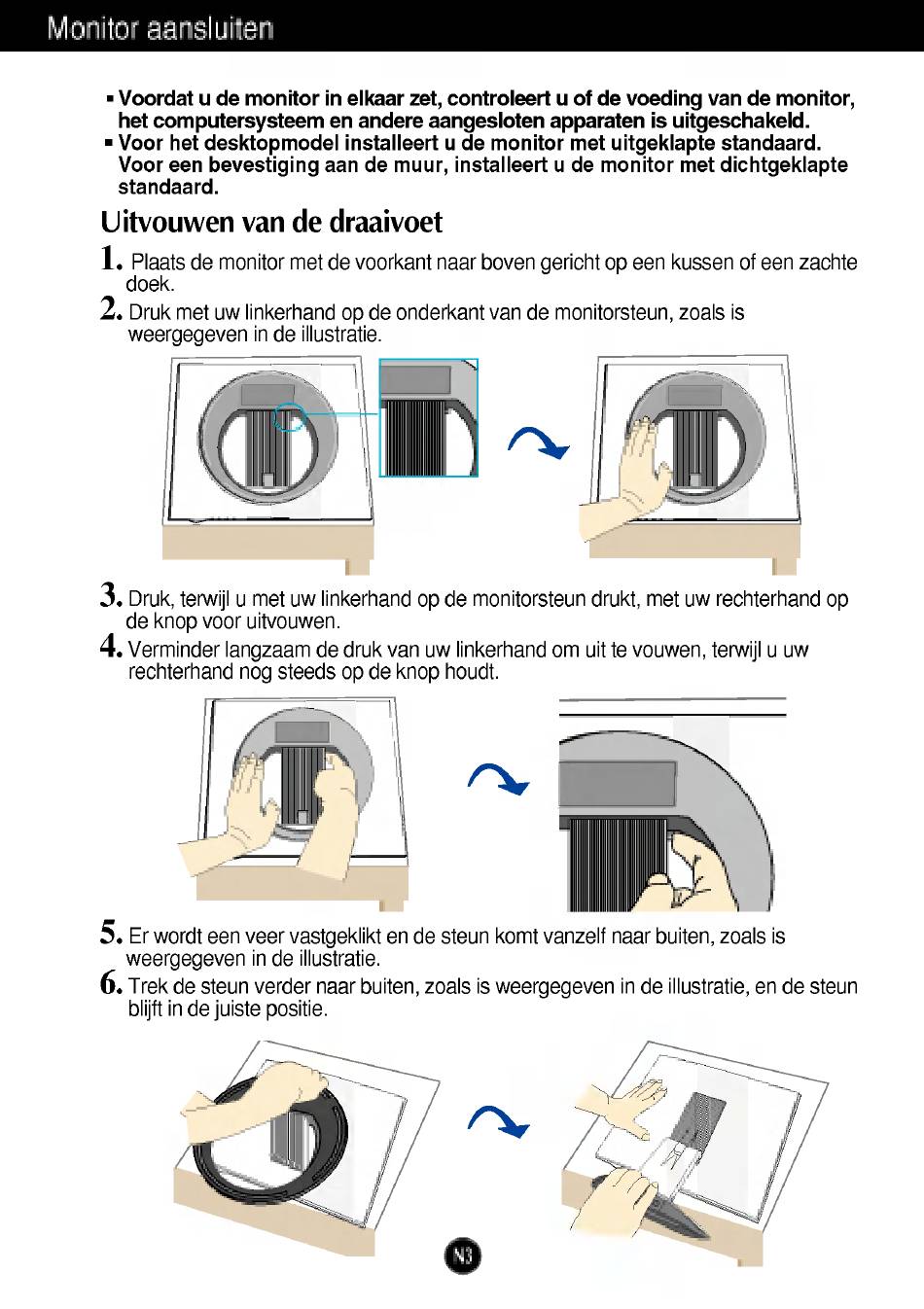 Monitor aansluiten

▪ Voordat u de monitor in elkaar zet, controleert u of de voeding van de monitor, het computersysteem en andere aangesloten apparaten is uitgeschakeld.
▪ Voor het desktopmodel installeert u de monitor met uitgeklapte standaard. Voor een bevestiging aan de muur, installeert u de monitor met dichtgeklapte standaard.

Uitvouwen van de draaivoet

1. Plaats de monitor met de voorkant naar boven gericht op een kussen of een zachte doek.
2. Druk met uw linkerhand op de onderkant van de monitorsteun, zoals is weergegeven in de illustratie.

3. Druk, terwijl u met uw linkerhand op de monitorsteun drukt, met uw rechterhand op de knop voor uitvouwen.
4. Verminder langzaam de druk van uw linkerhand om uit te vouwen, terwijl u uw rechterhand nog steeds op de knop houdt.

5. Er wordt een veer vastgeklikt en de steun komt vanzelf naar buiten, zoals is weergegeven in de illustratie.
6. Trek de steun verder naar buiten, zoals is weergegeven in de illustratie, en de steun blijft in de juiste positie.

N3