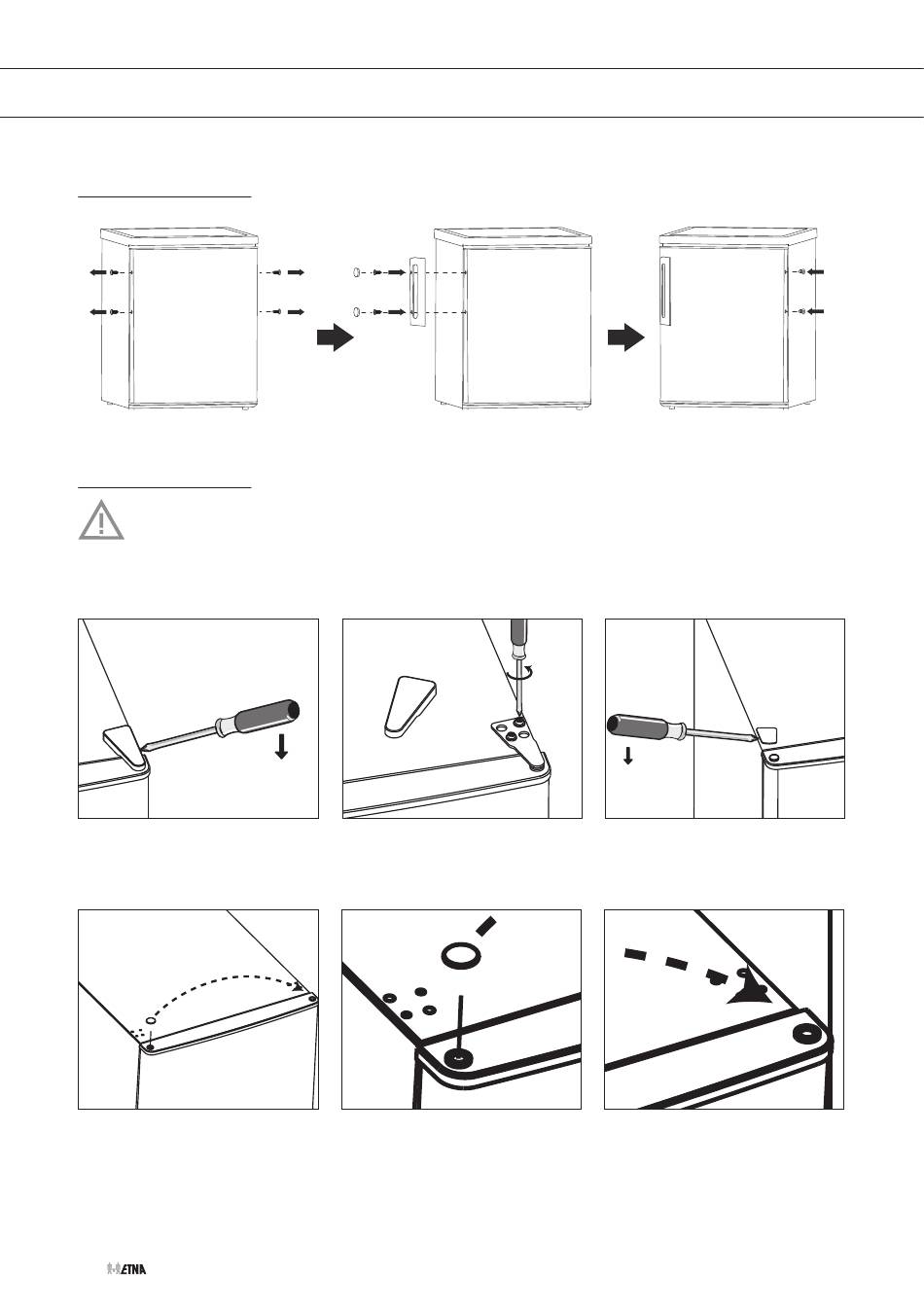 ETNA