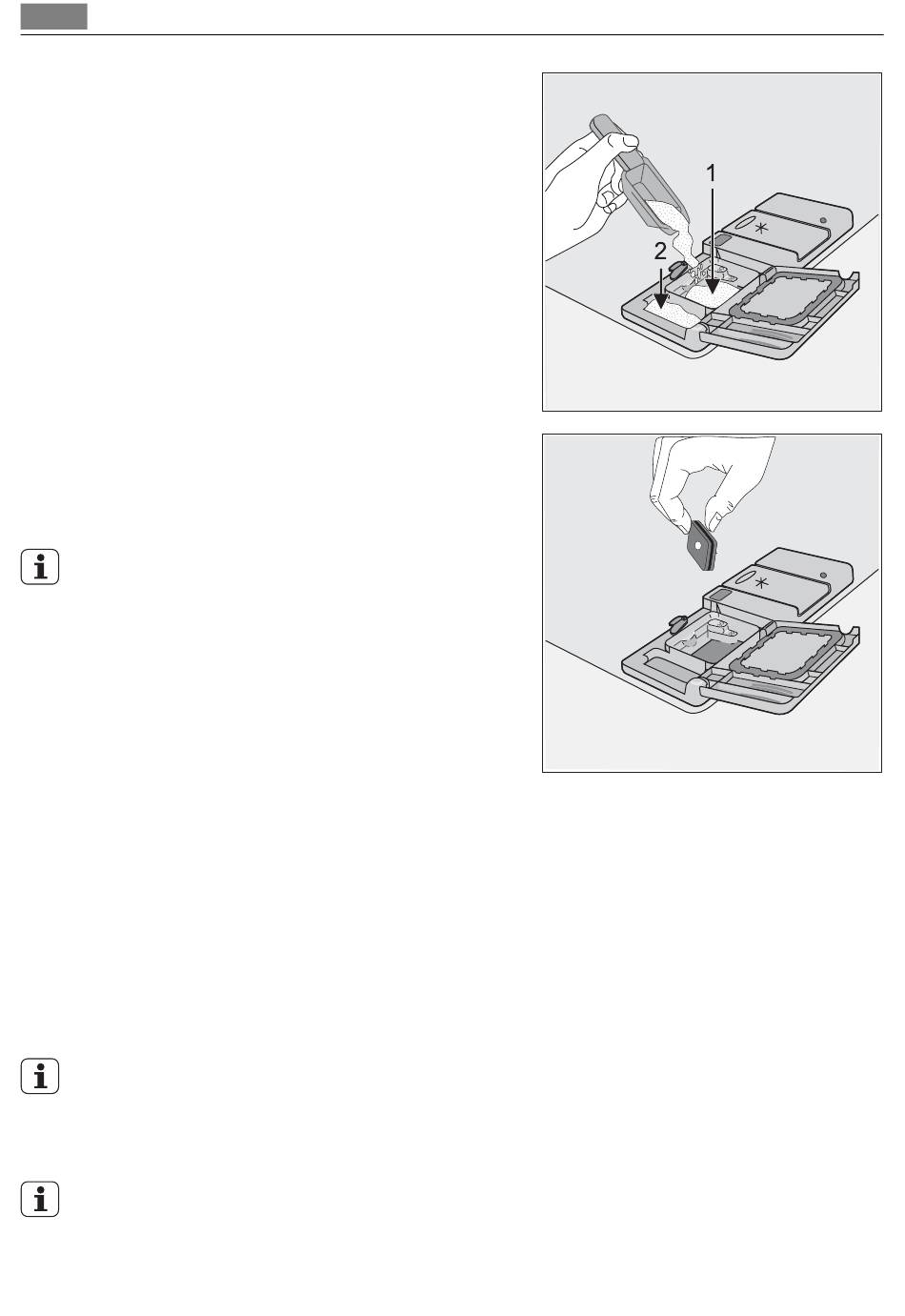 1
2