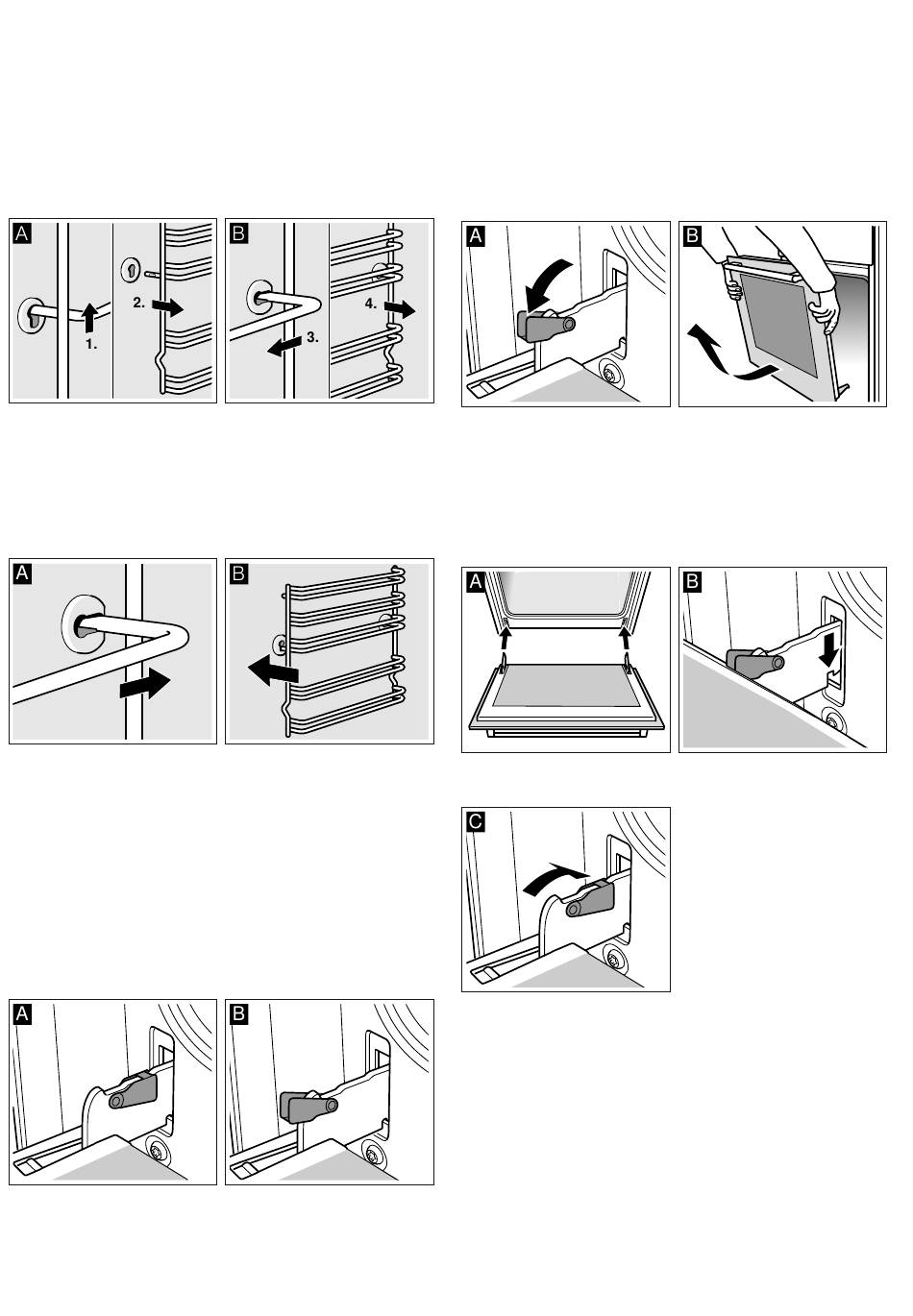 A

1.

2.

B

3.

4.

A

B

A

B

A

B

A

B

C

A

B