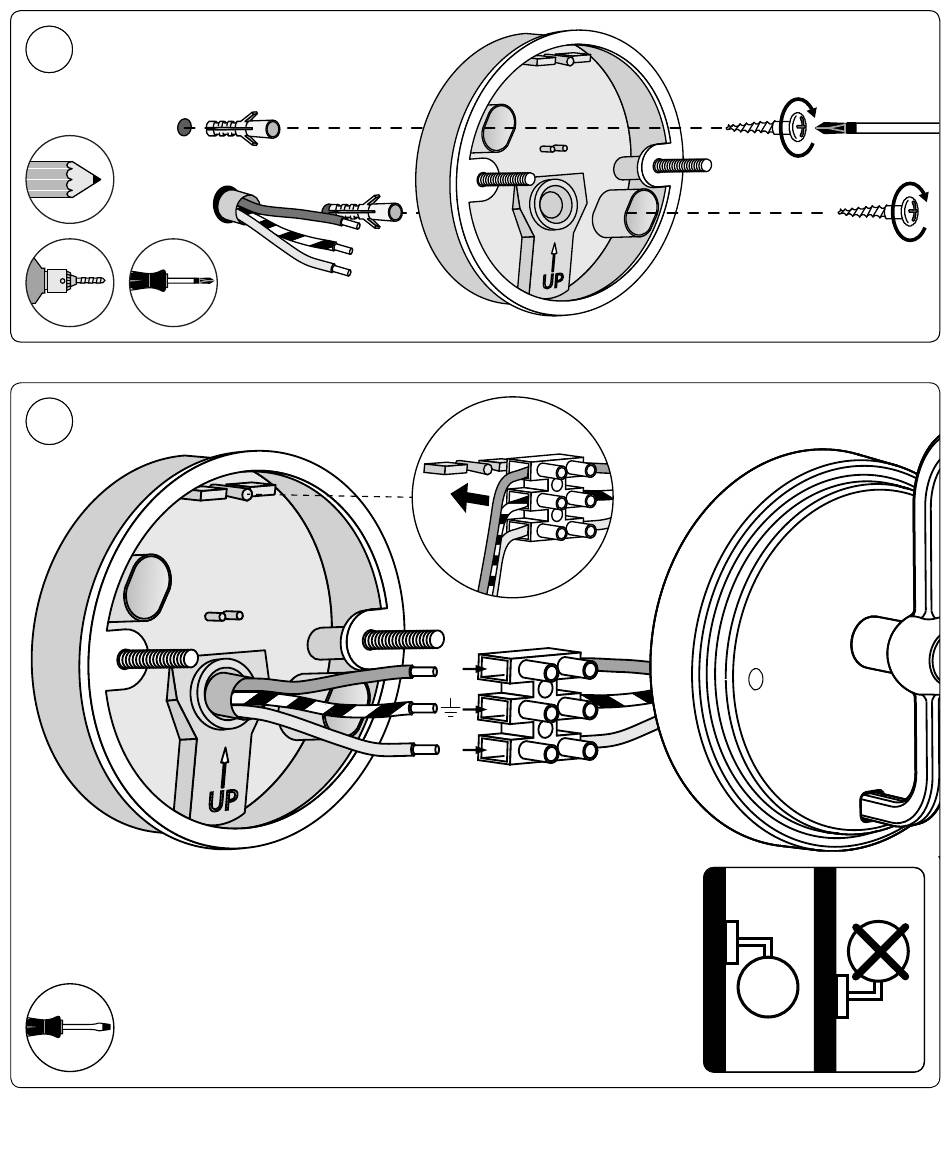 UP

UP