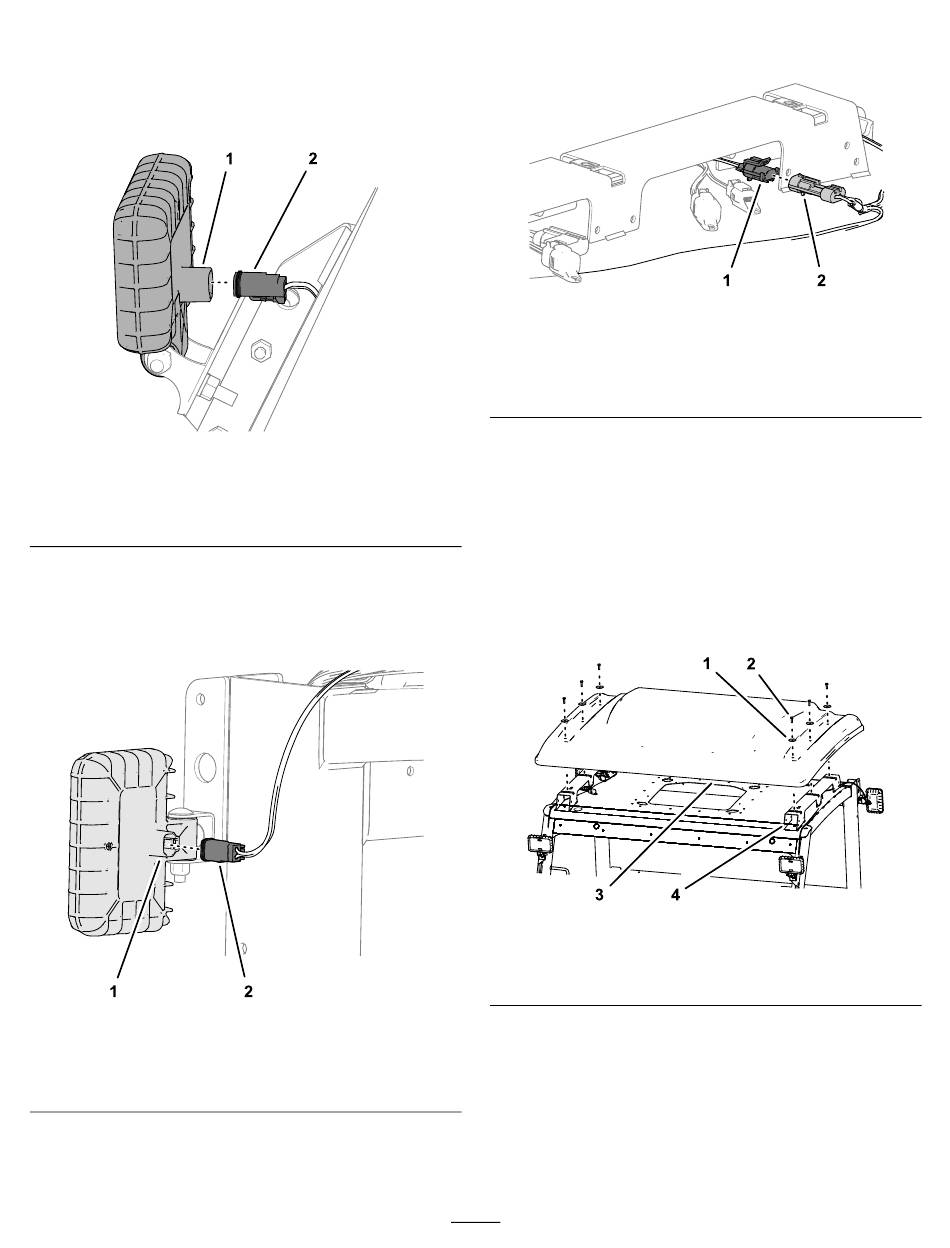 1 2

1 2

1 2

1 2

3 4