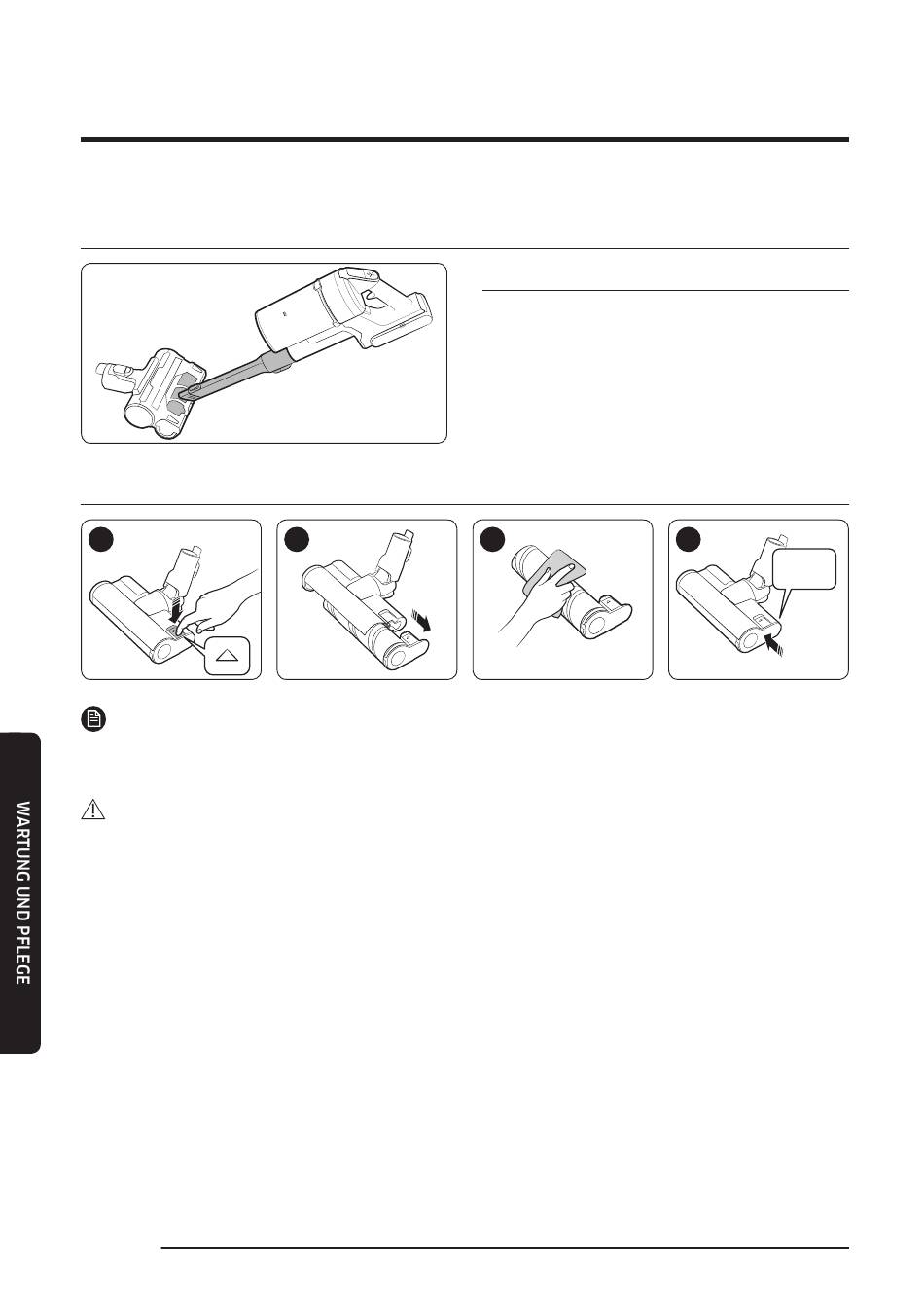 WARTUNG UND PFLEGE