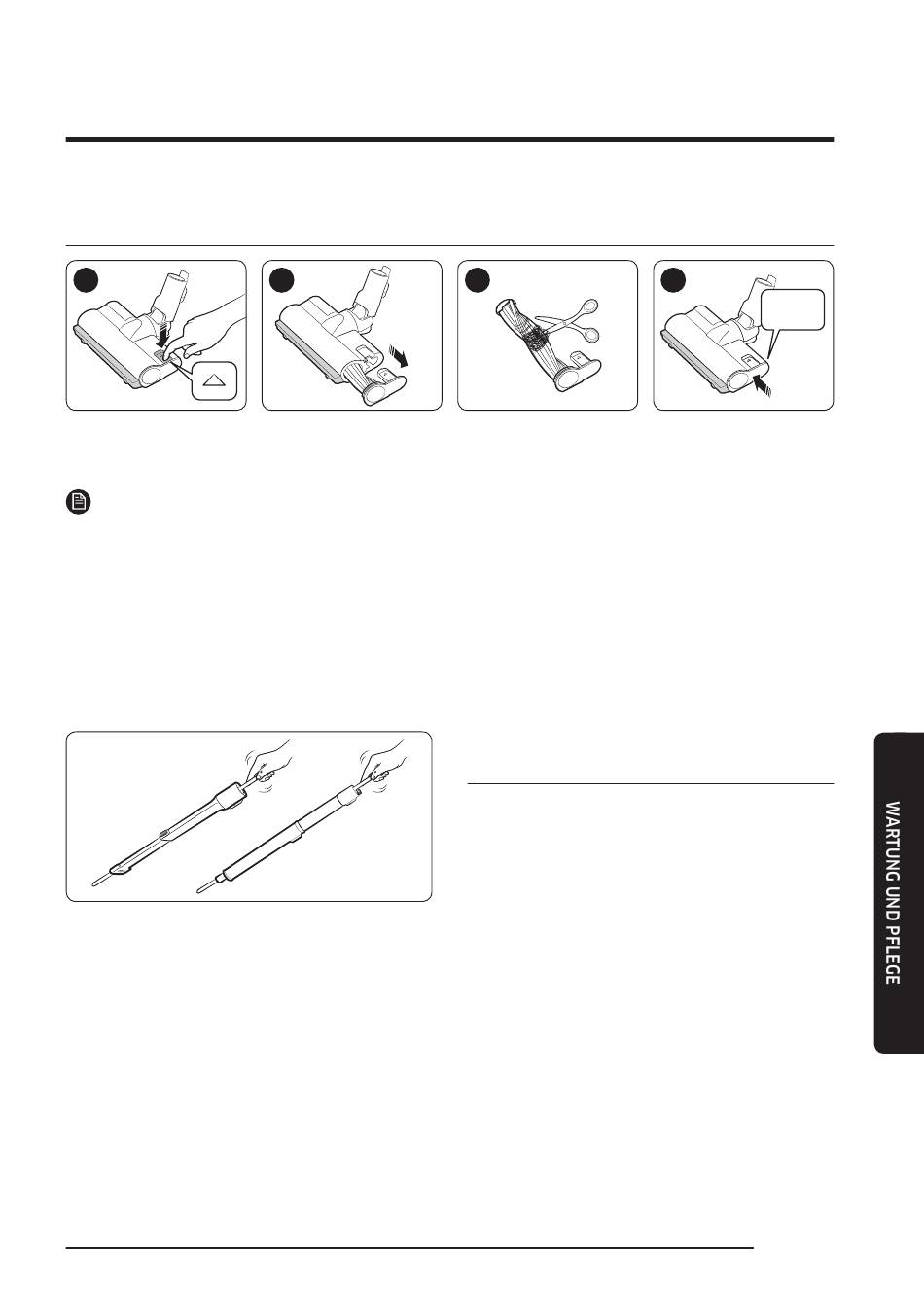 WARTUNG UND PFLEGE