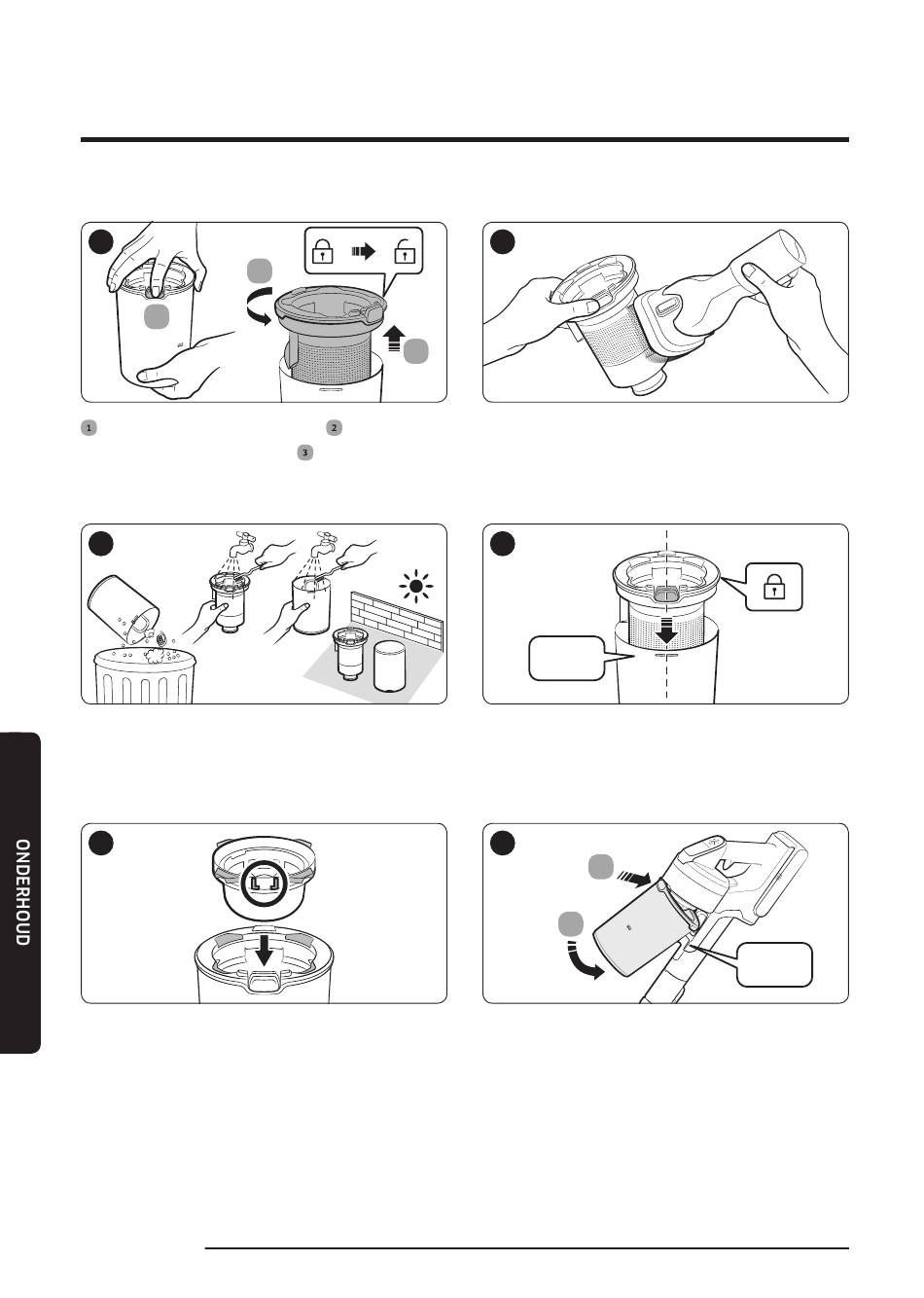 1

2

3

ONDERHOUD