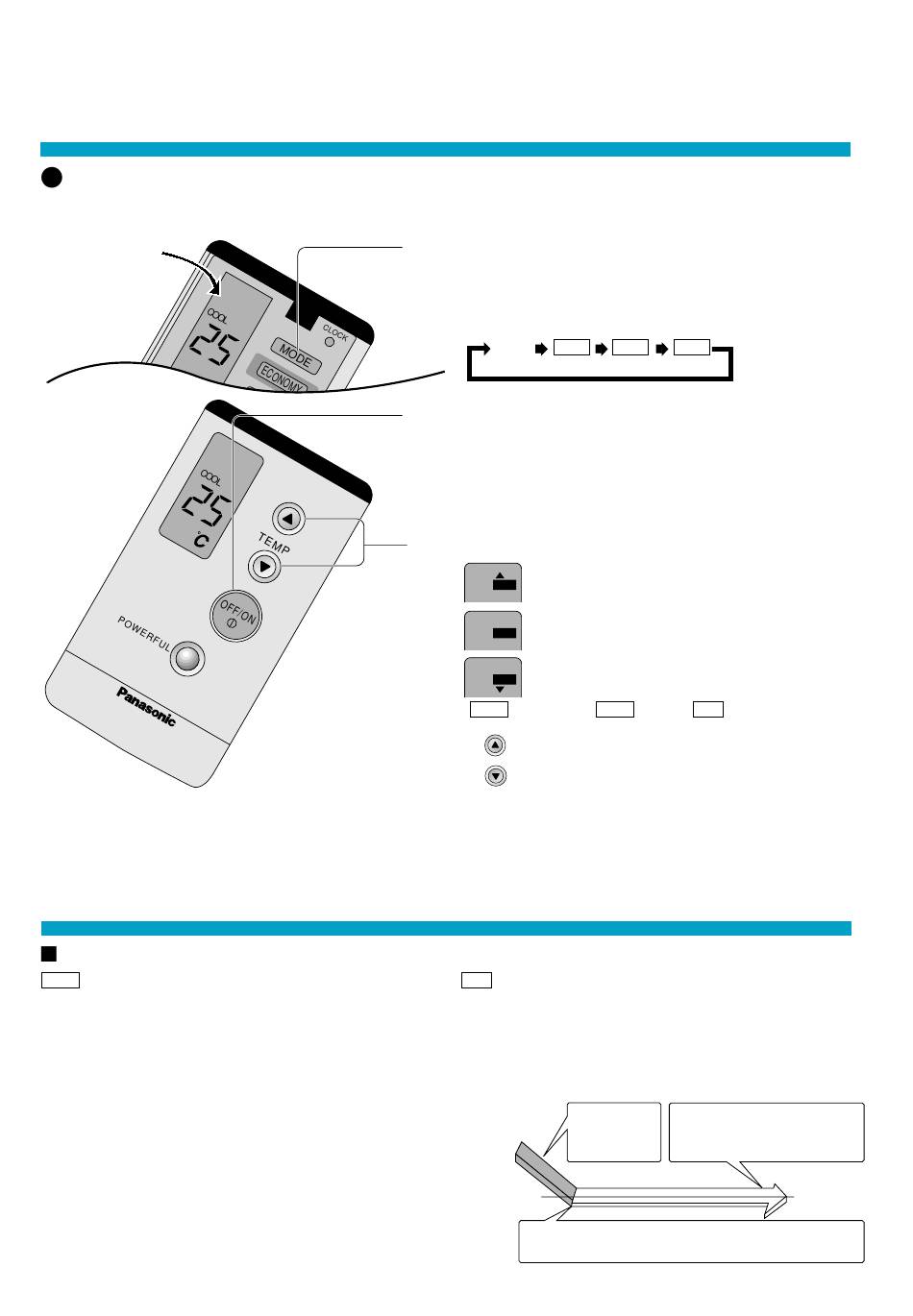 COOL
25
MODE
CLOCK
ECONOMY

COOL
25
°C
TEMP
OFF/ON
POWERFUL
Panasonic