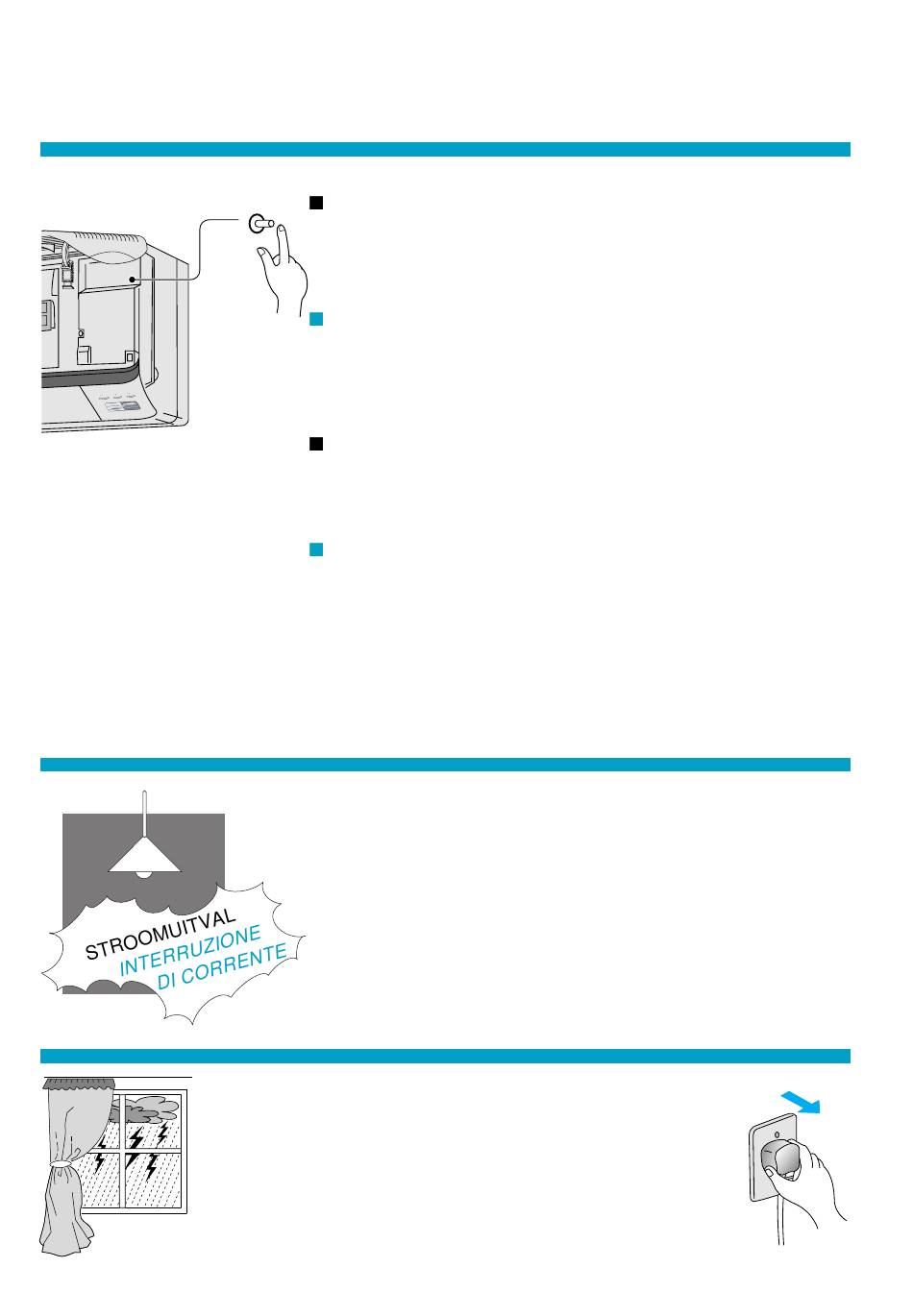 STROOMUITVAL
INTERRUZIONE
DI CORRENTE