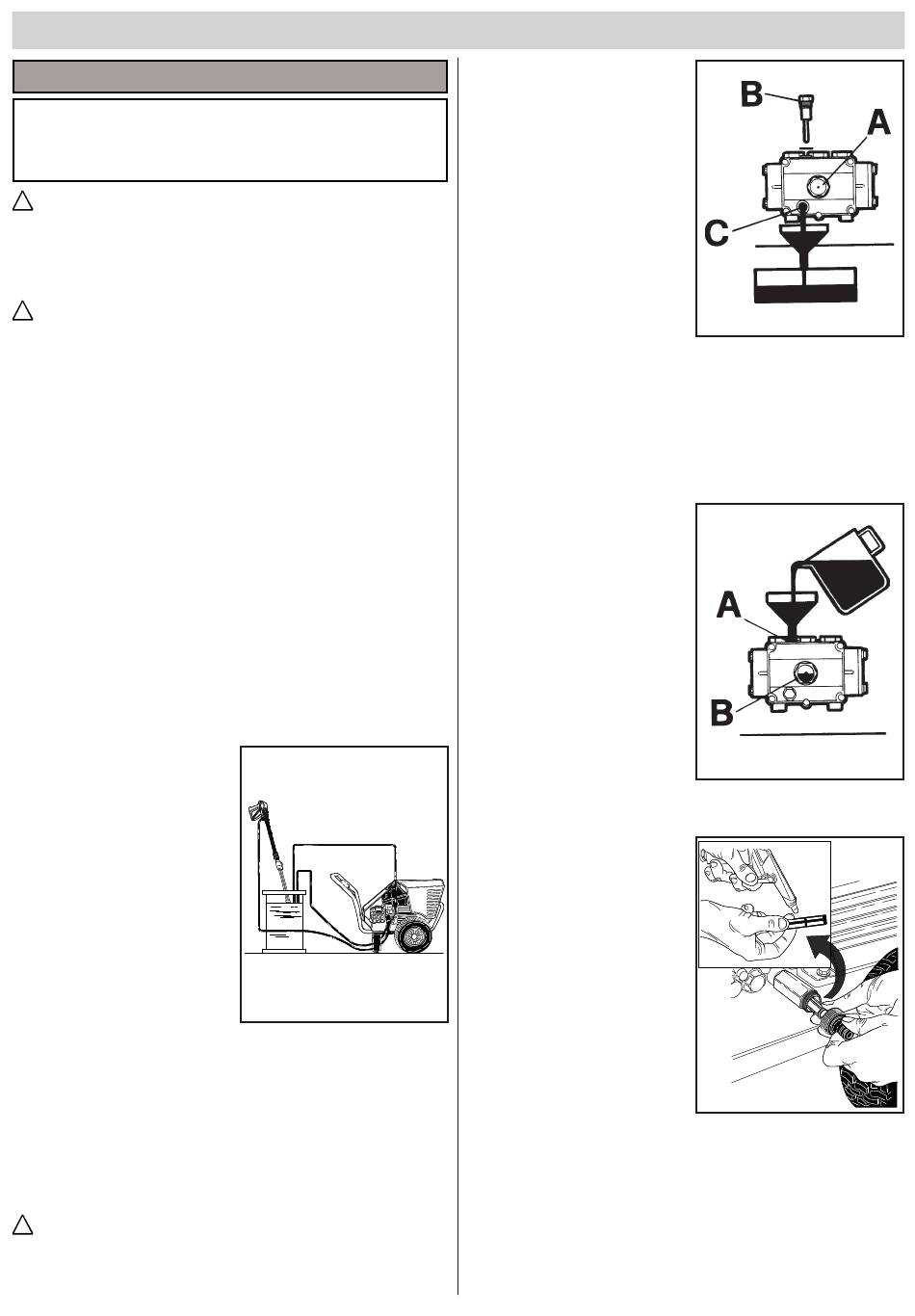 B
A
C

A
B