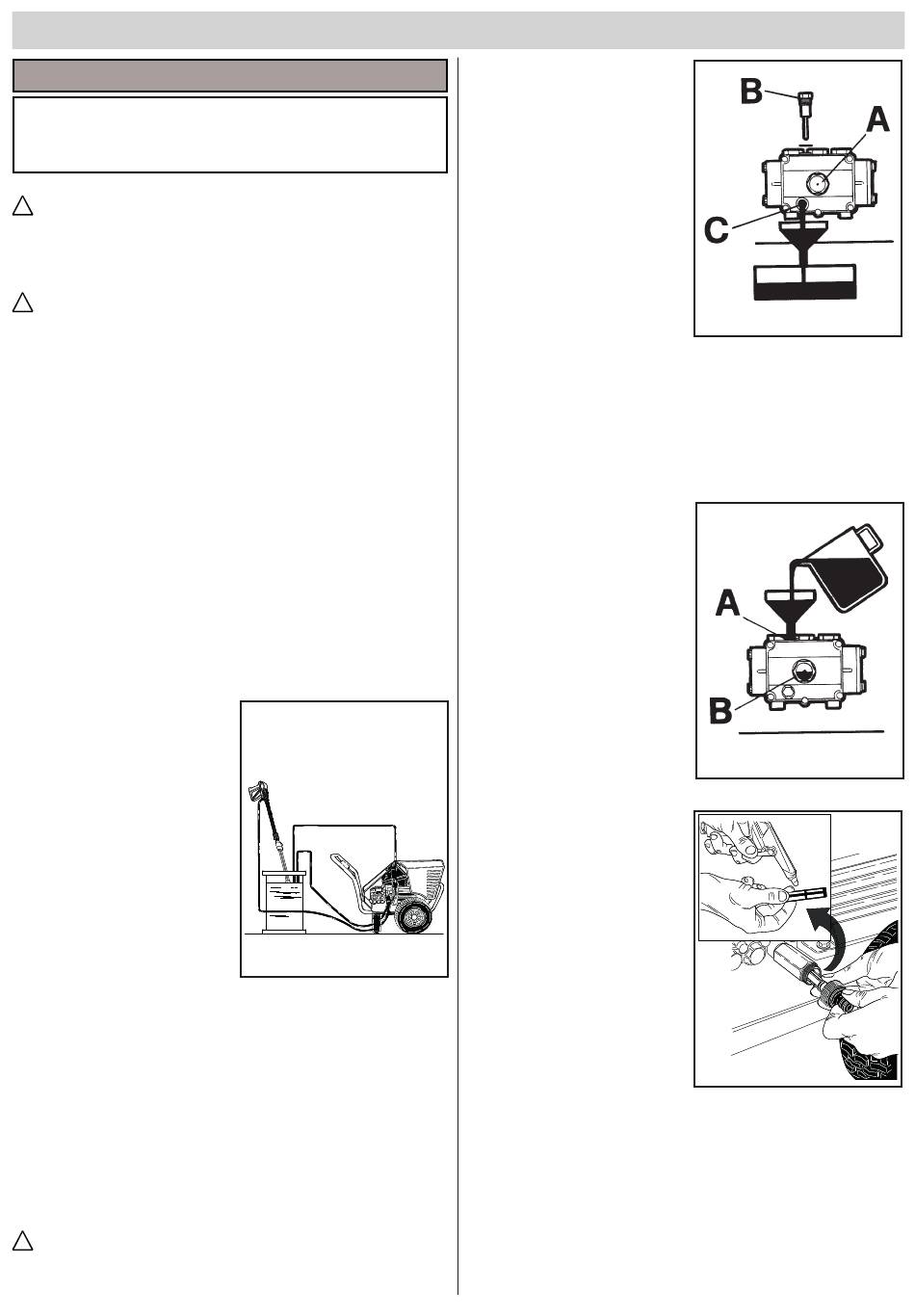 B
A
C

A
B