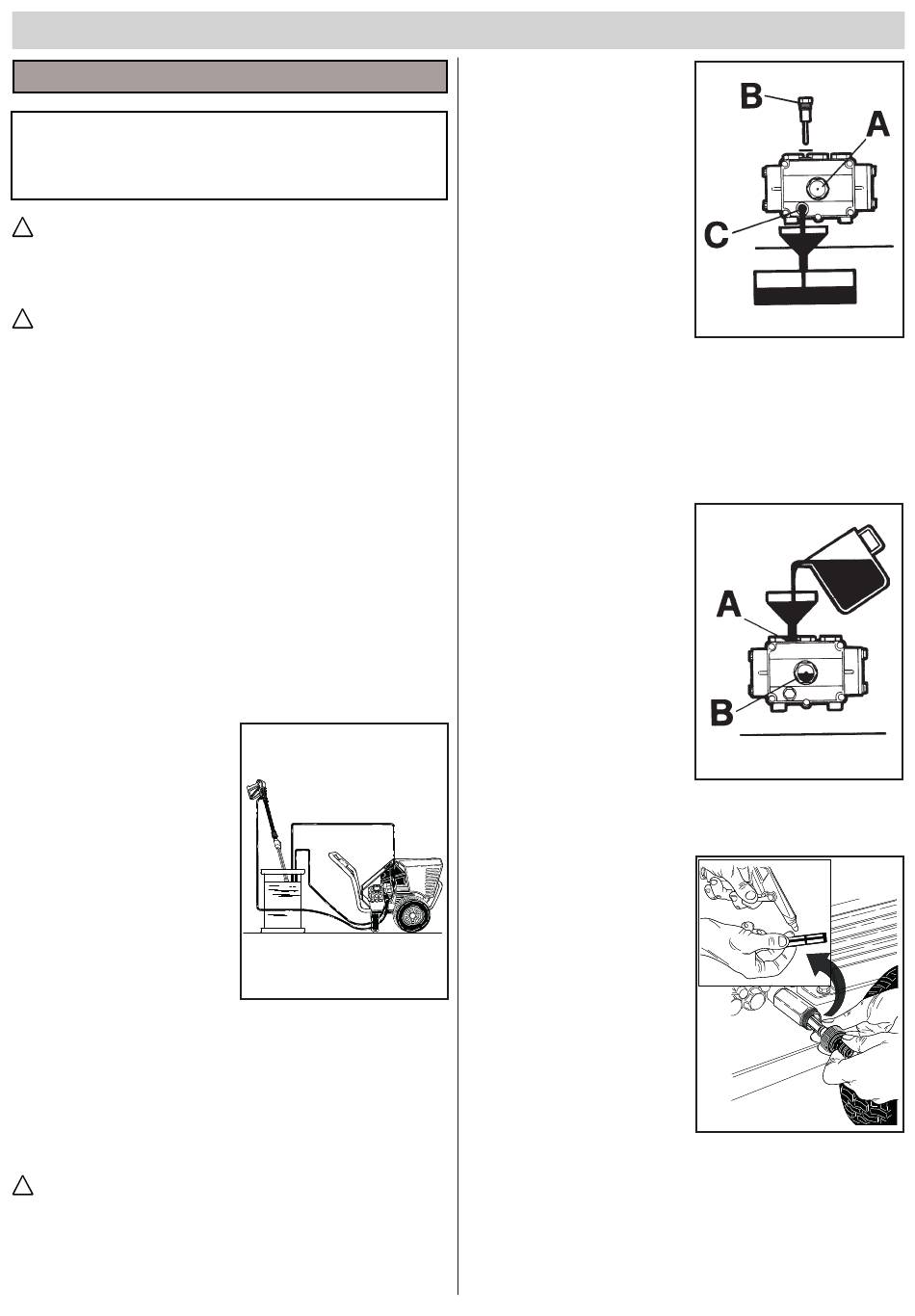 B

A

C

A

B