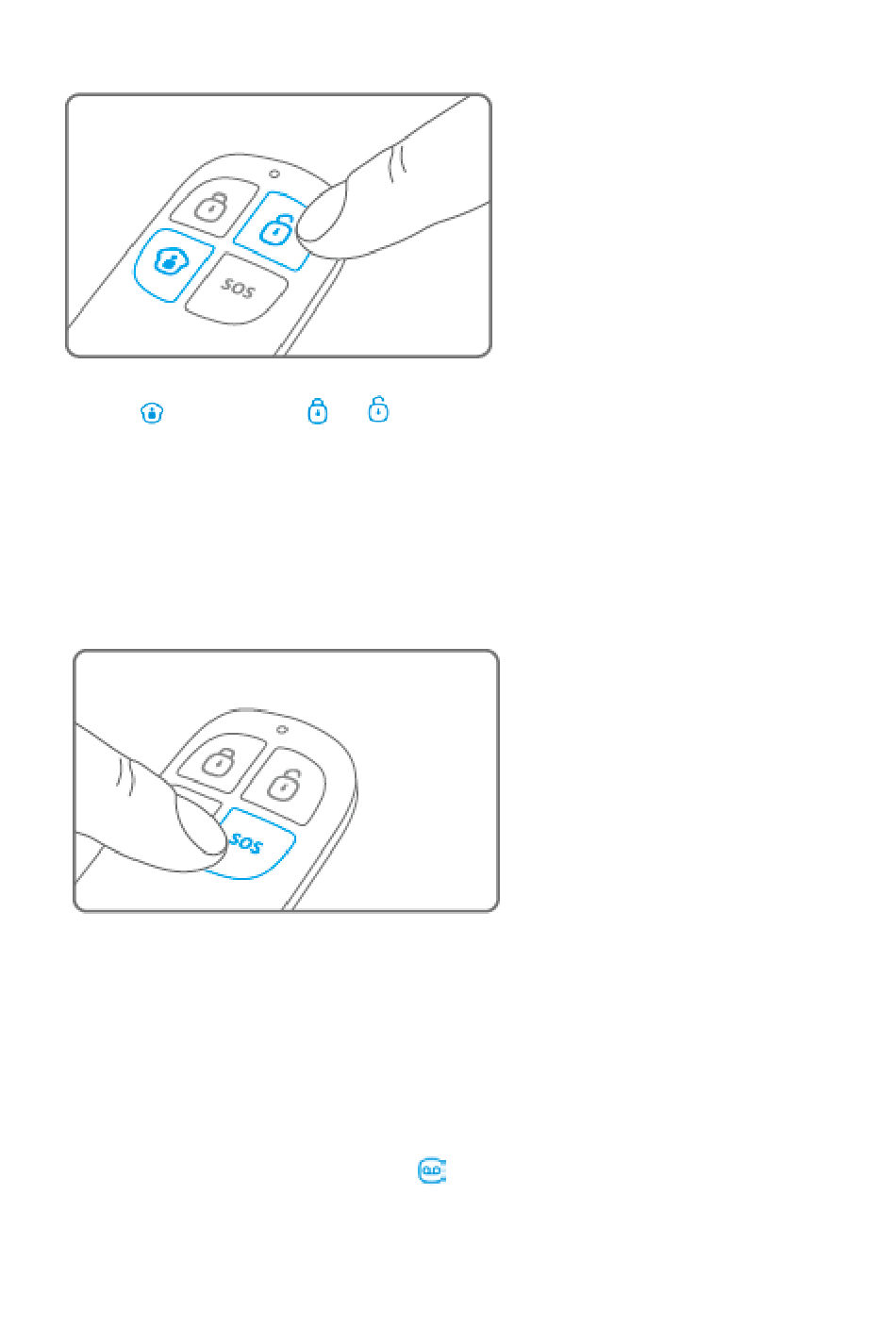 SOS

SOS