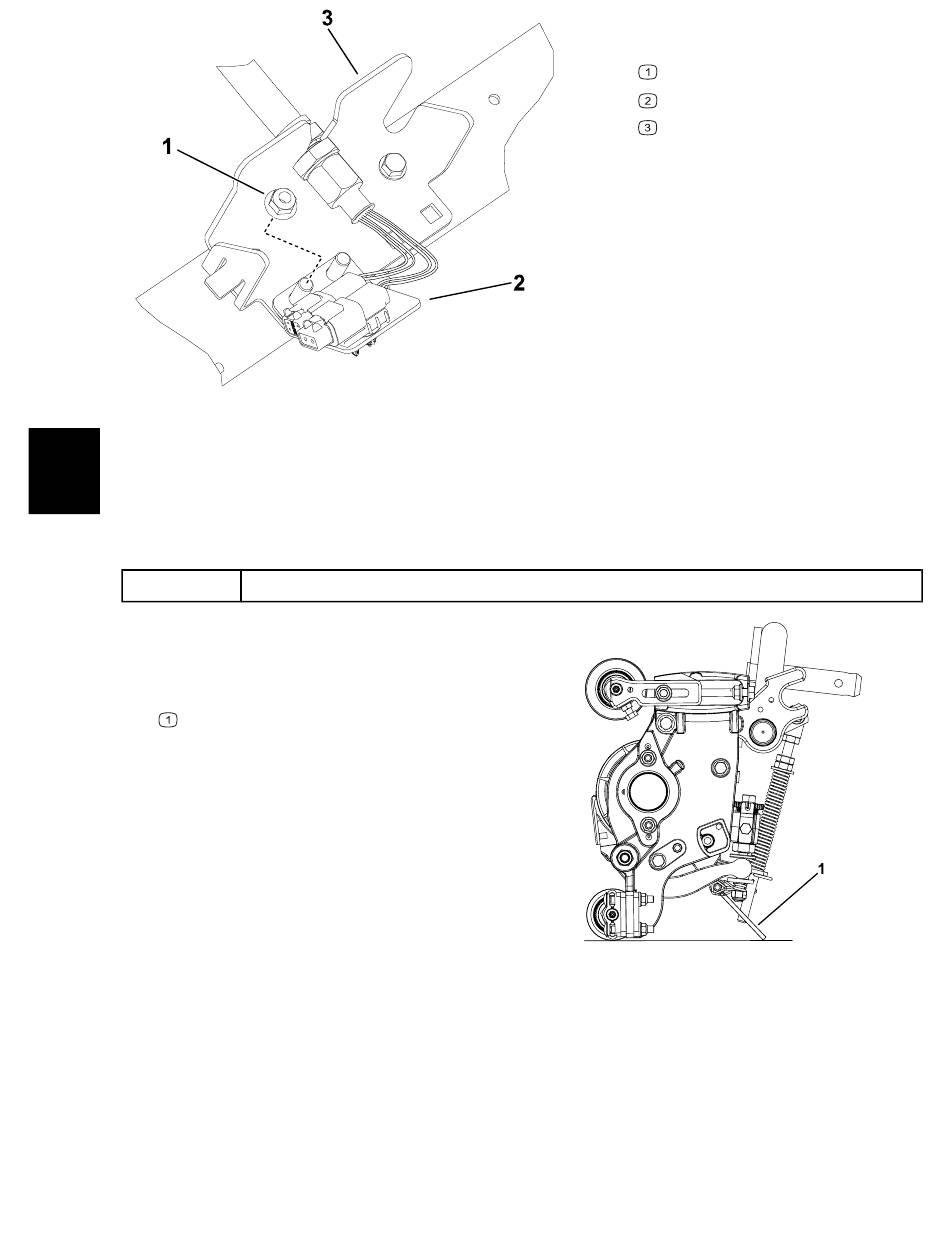 3
1
2
1
2
3
1
1