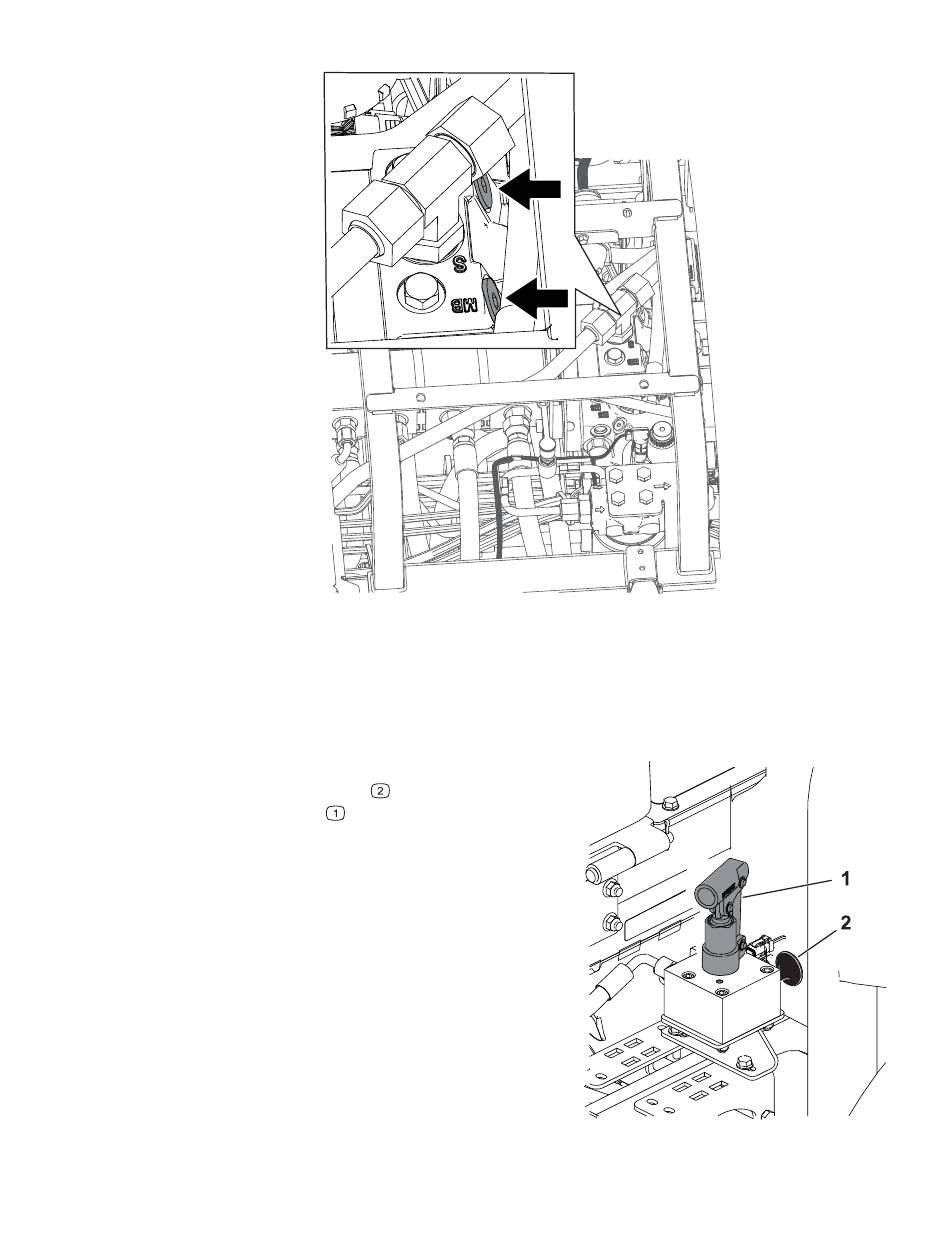 S

MB

2

1

1

2